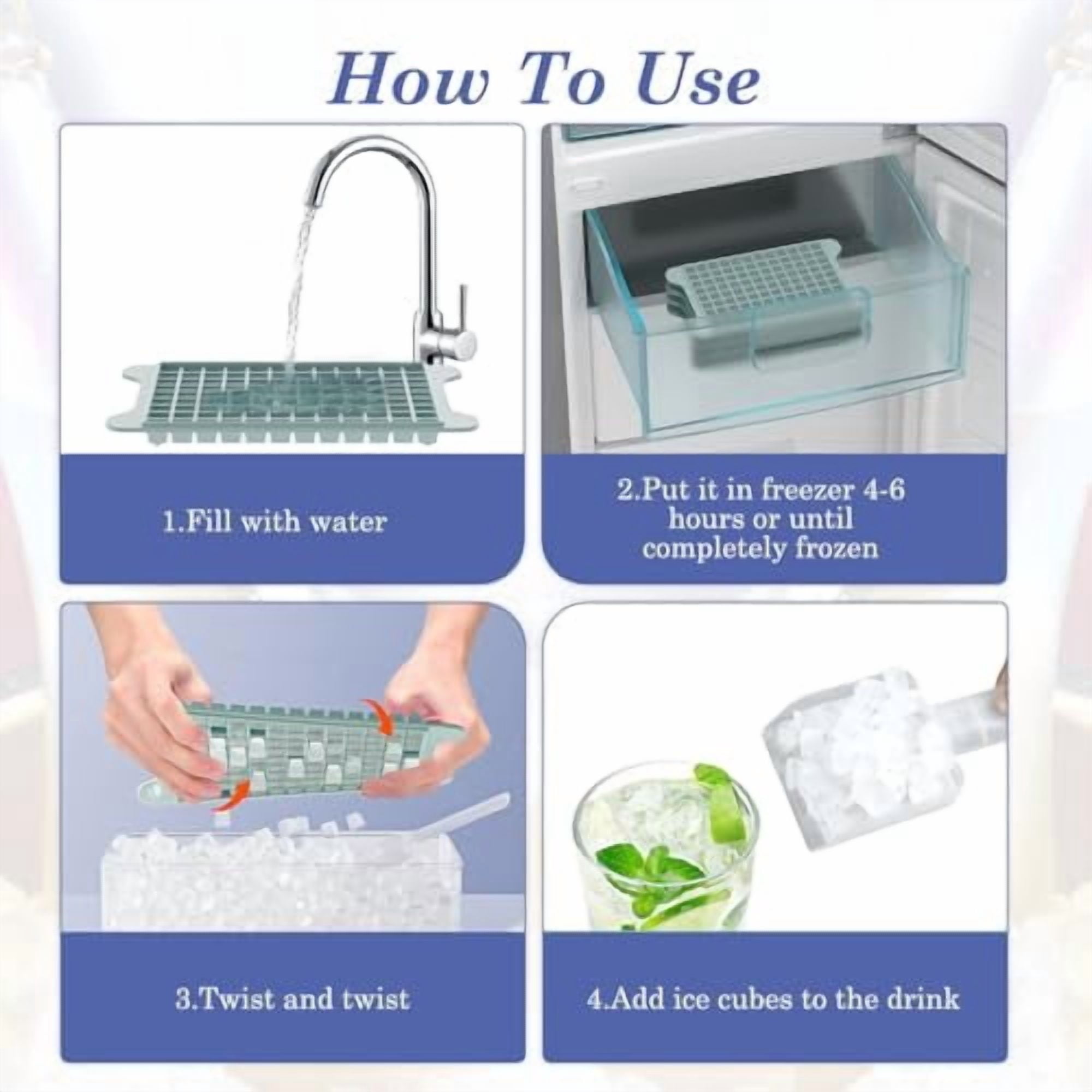 How To Use

1.Fill with water

2.Put it in freezer 4-6 hours or until completely frozen

3.Twist and twist

4.Add ice cubes to the drink