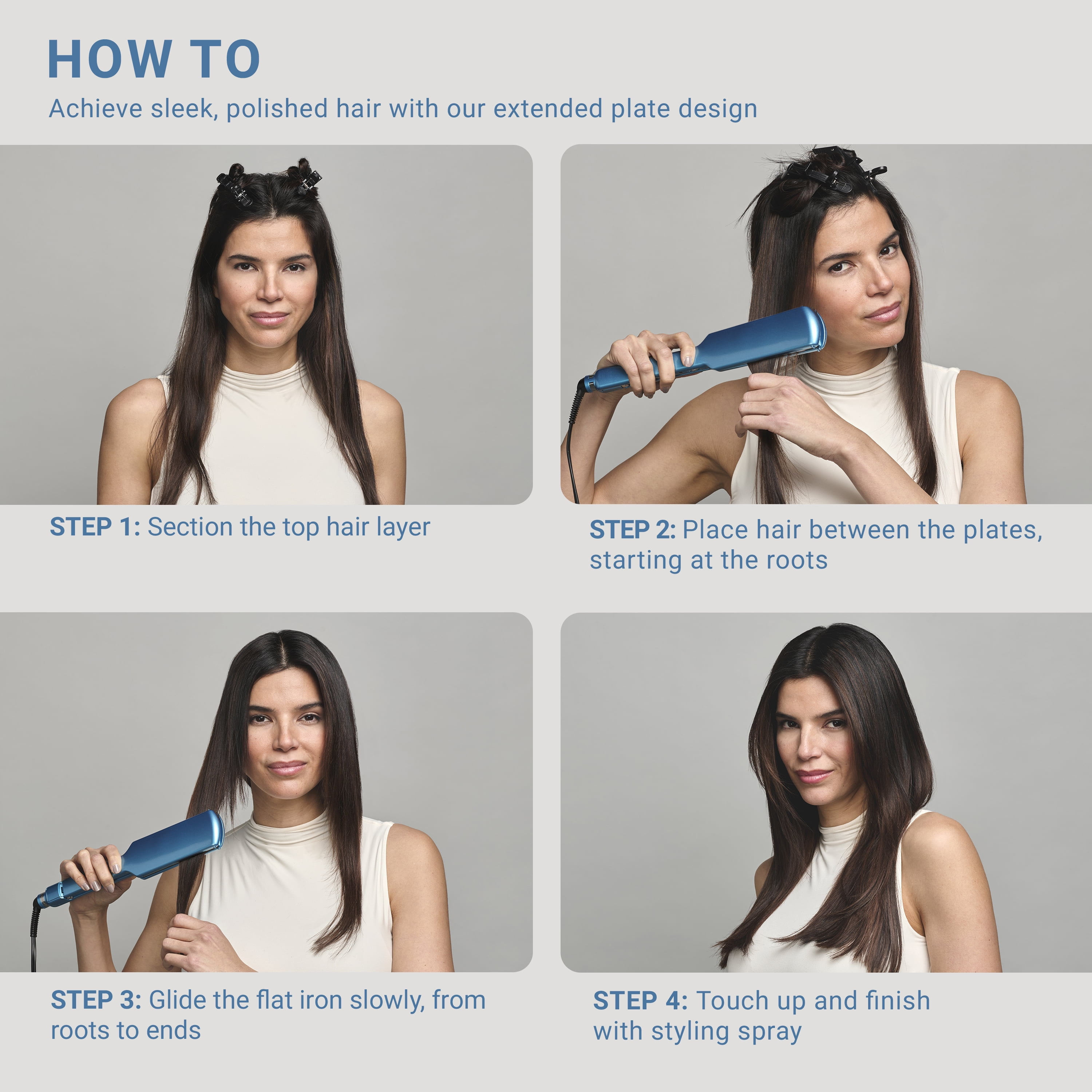 HOW TO

Achieve sleek, polished hair with our extended plate design

STEP 1: Section the top hair layer

STEP 2: Place hair between the plates, starting at the roots

STEP 3: Glide the flat iron slowly, from roots to ends

STEP 4: Touch up and finish with styling spray