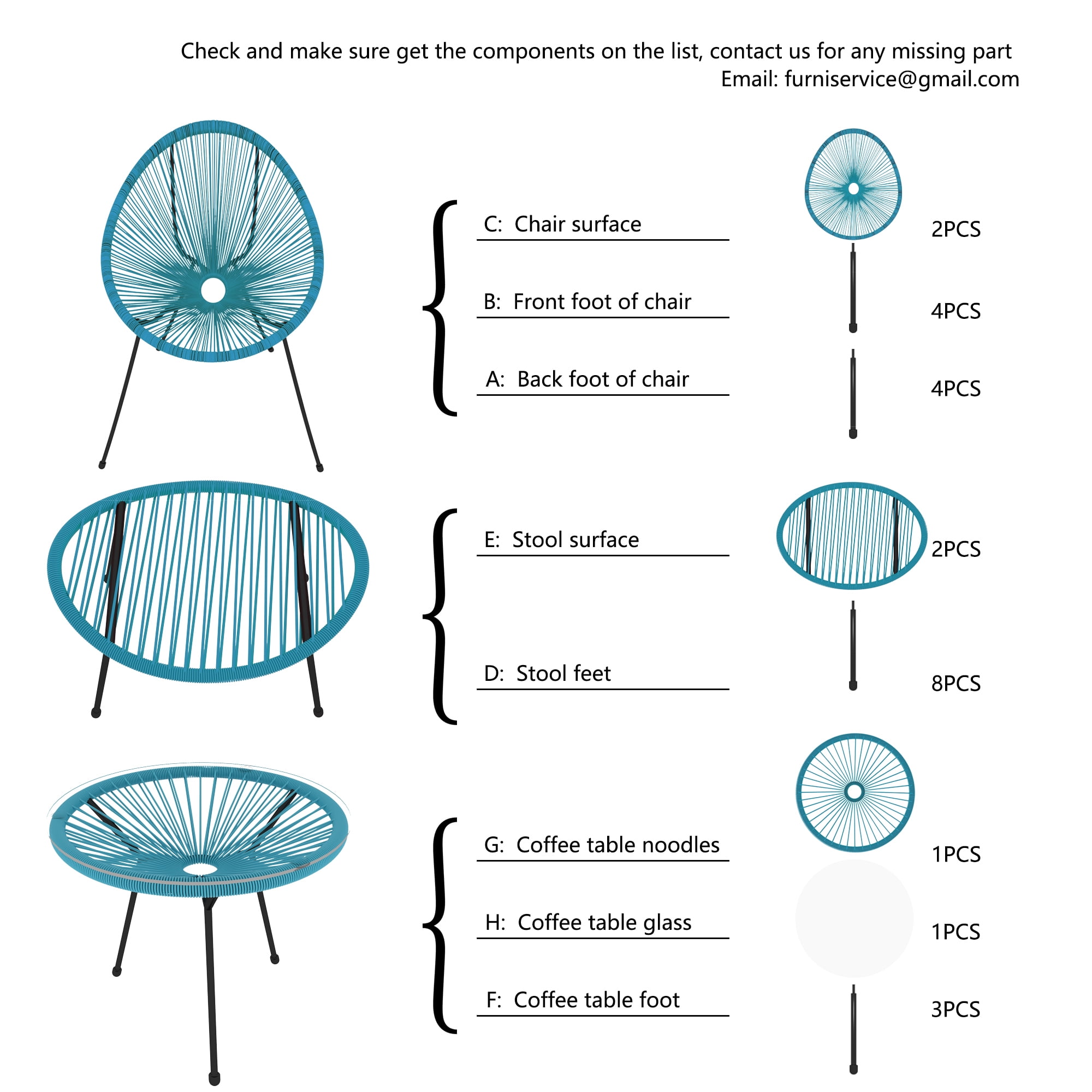 Check and make sure get the components on the list, contact us for any missing part
Email: furniservice@gmail.com

C: Chair surface 2PCS

B: Front foot of chair 4PCS

A: Back foot of chair 4PCS

E: Stool surface 2PCS

D: Stool feet 8PCS

G: Coffee table noodles 1PCS

H: Coffee table glass 1PCS

F: Coffee table foot 3PCS