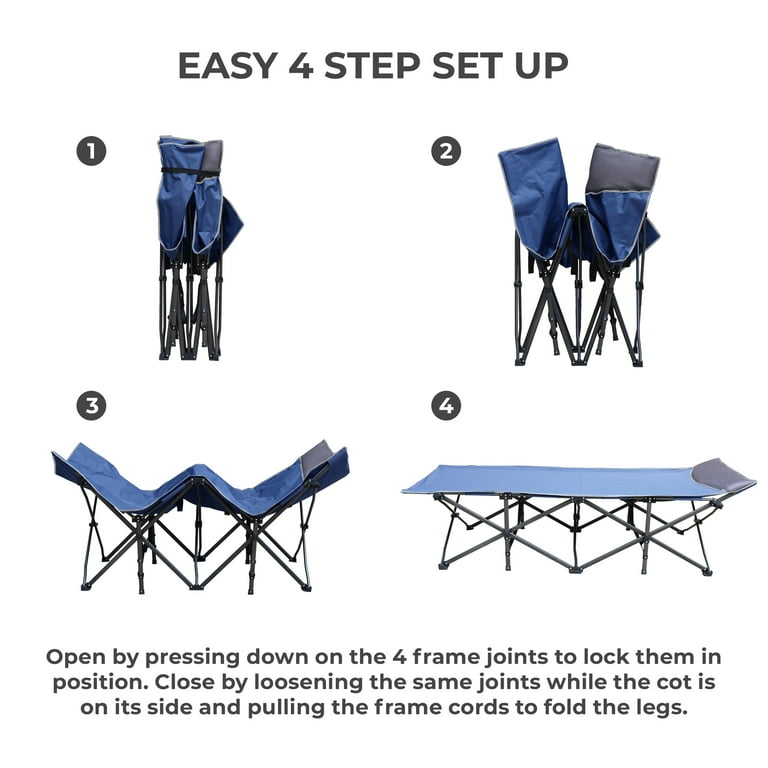 EASY 4 STEP SET UP

1

2

3

4

Open by pressing down on the 4 frame joints to lock them in position. Close by loosening the same joints while the cot is on its side and pulling the frame cords to fold the legs.