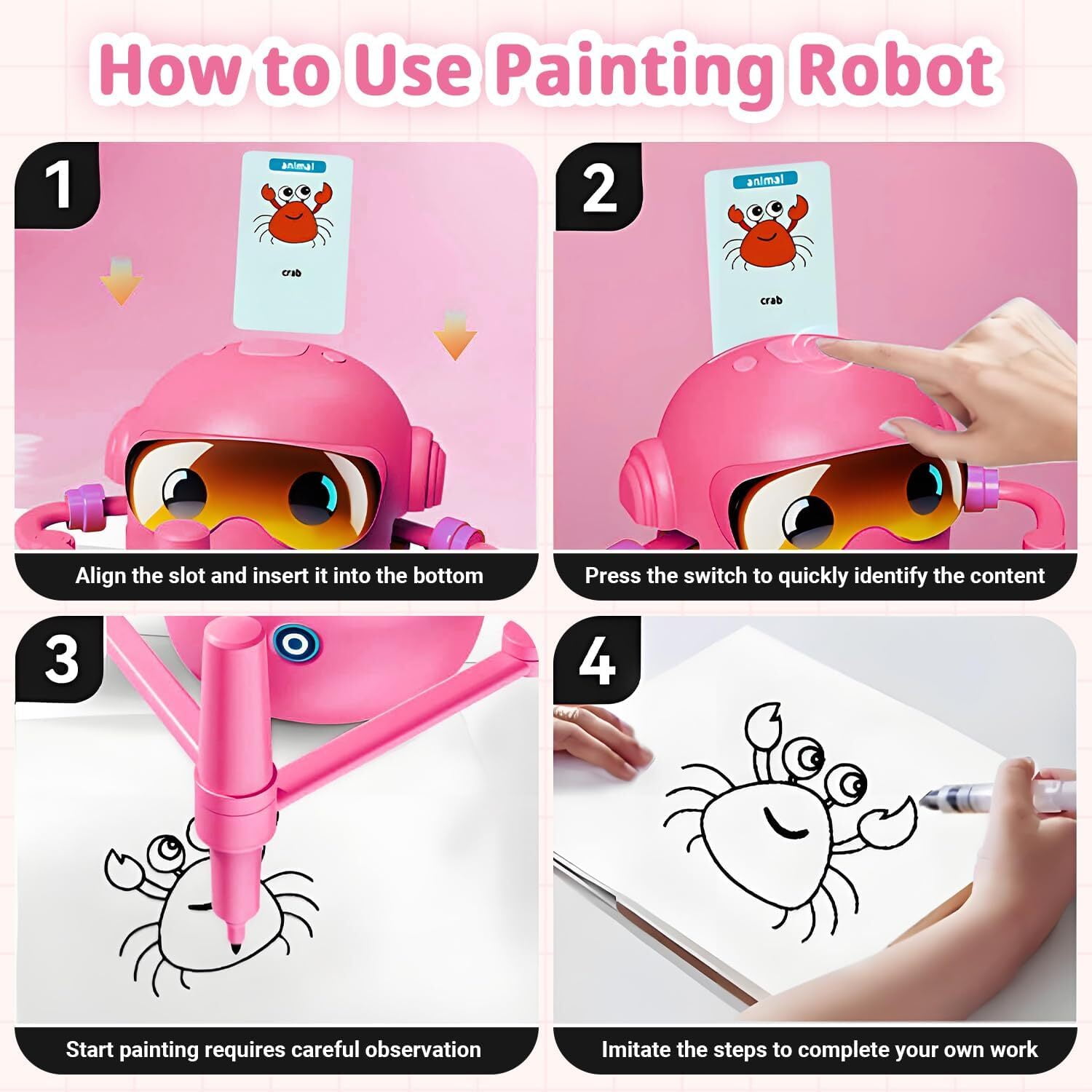 How to Use Painting Robot

1

animal

crab

Align the slot and insert it into the bottom

2

animal

crab

Press the switch to quickly identify the content

3

Start painting requires careful observation

4

Imitate the steps to complete your own work