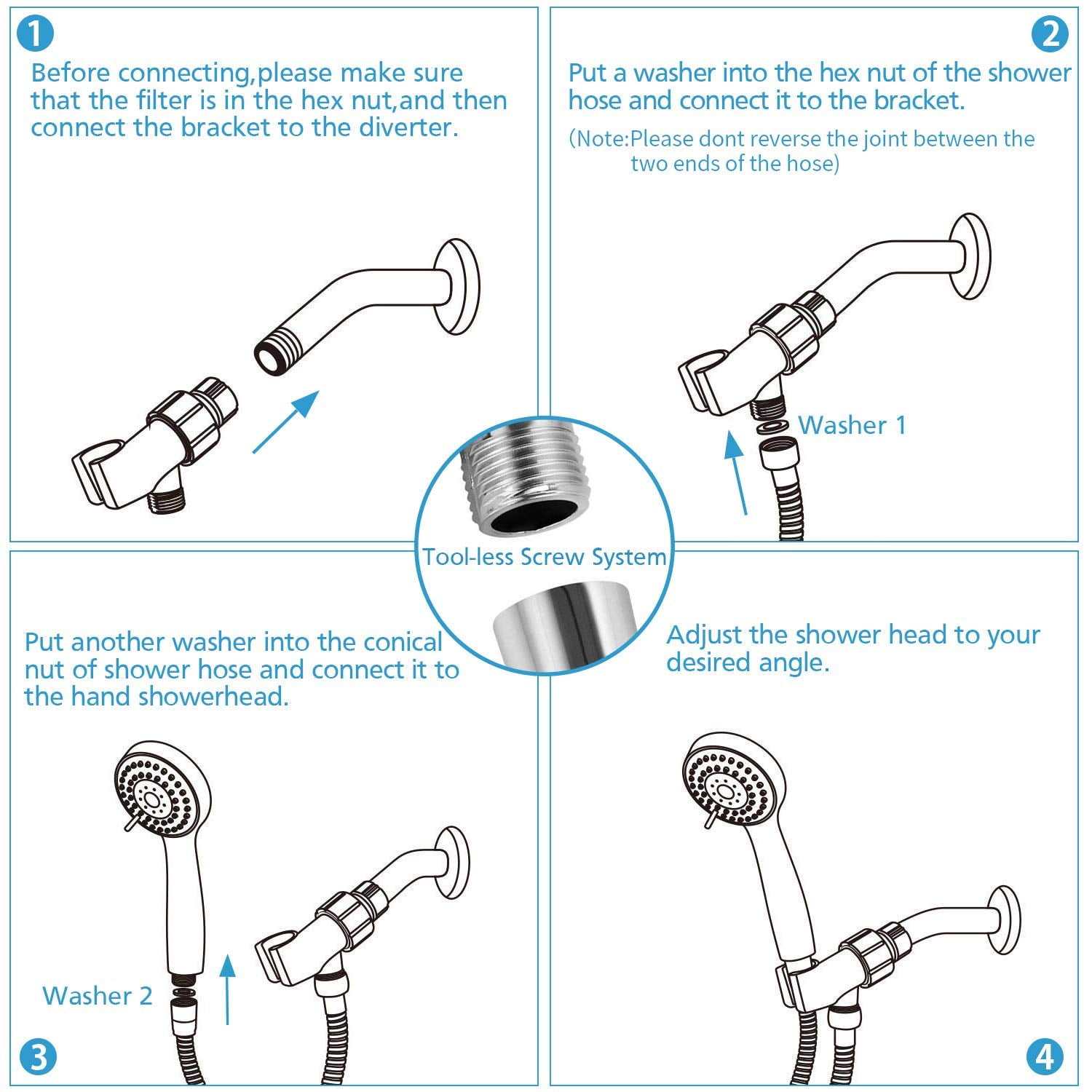 1

Before connecting,please make sure that the filter is in the hex nut,and then connect the bracket to the diverter.

2

Put a washer into the hex nut of the shower hose and connect it to the bracket.

(Note:Please dont reverse the joint between the two ends of the hose)

Washer 1

Tool-less Screw System

Put another washer into the conical nut of shower hose and connect it to the hand showerhead.

Washer 2

3

Adjust the shower head to your desired angle.

4