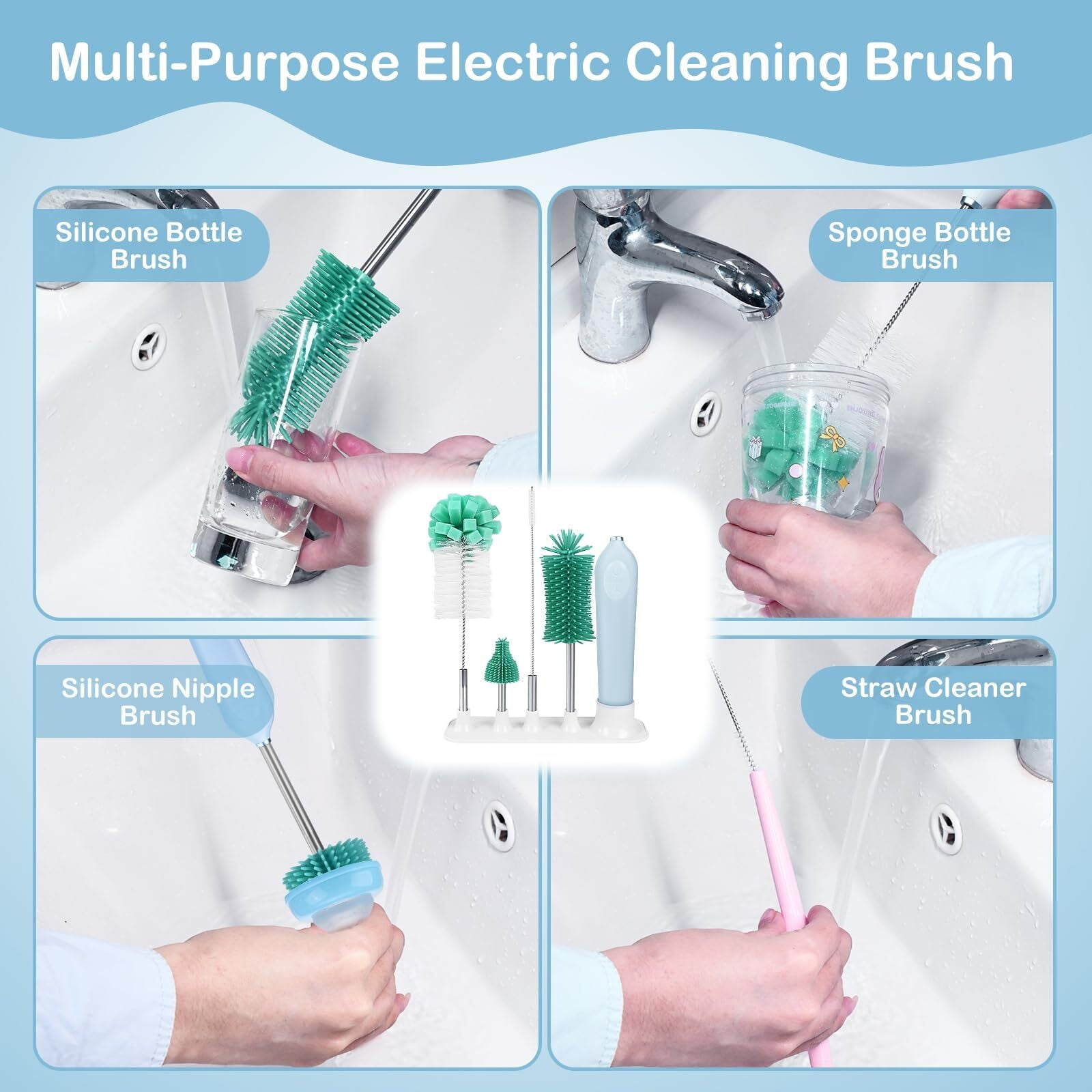 Multi-Purpose Electric Cleaning Brush

Silicone Bottle Brush

Sponge Bottle Brush

Silicone Nipple Brush

Straw Cleaner Brush