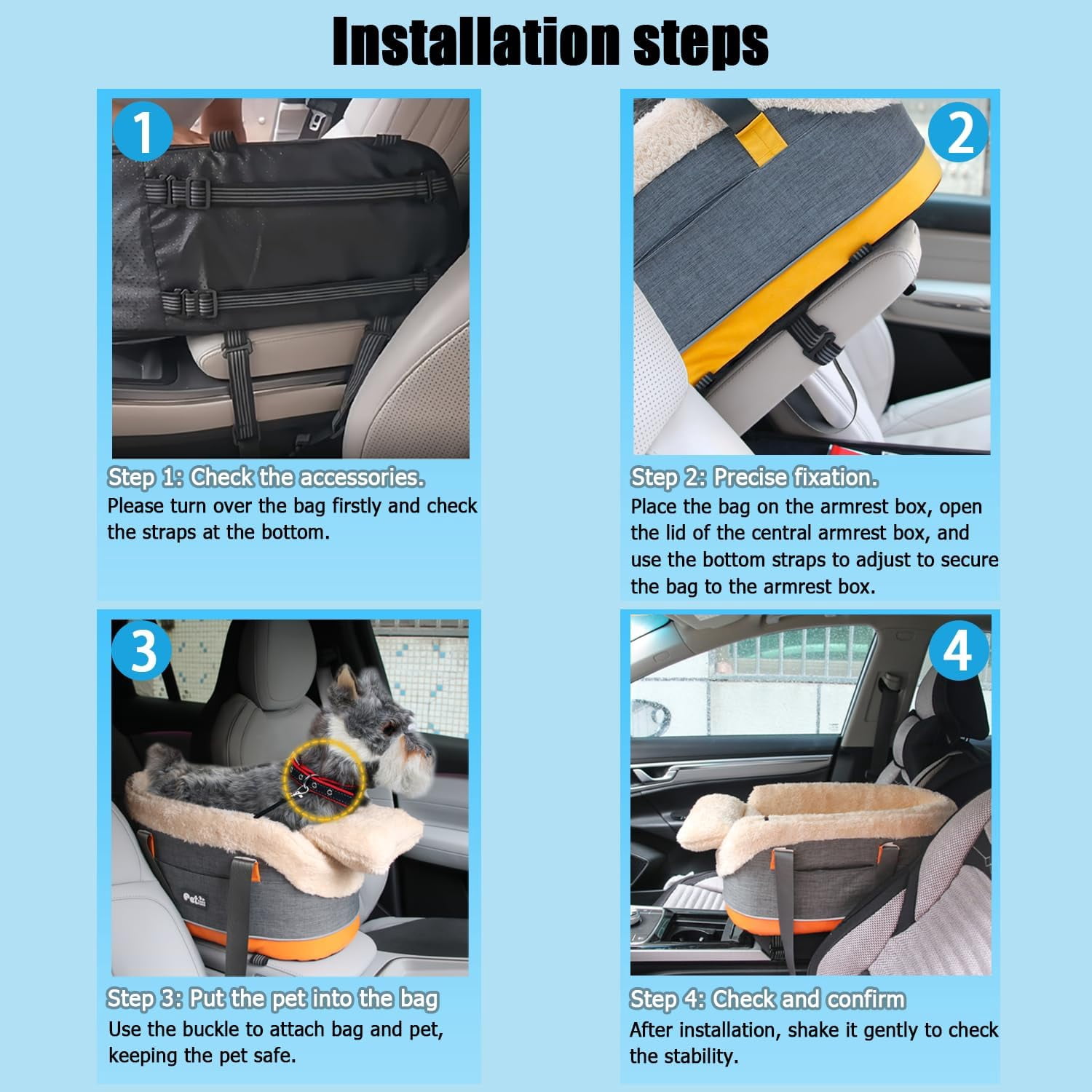 Installation steps

1

Step 1: Check the accessories.
Please turn over the bag firstly and check the straps at the bottom.

2

Step 2: Precise fixation.
Place the bag on the armrest box, open the lid of the central armrest box, and use the bottom straps to adjust to secure the bag to the armrest box.

3

Pet

Step 3: Put the pet into the bag
Use the buckle to attach bag and pet, keeping the pet safe.

4

Step 4: Check and confirm
After installation, shake it gently to check the stability.