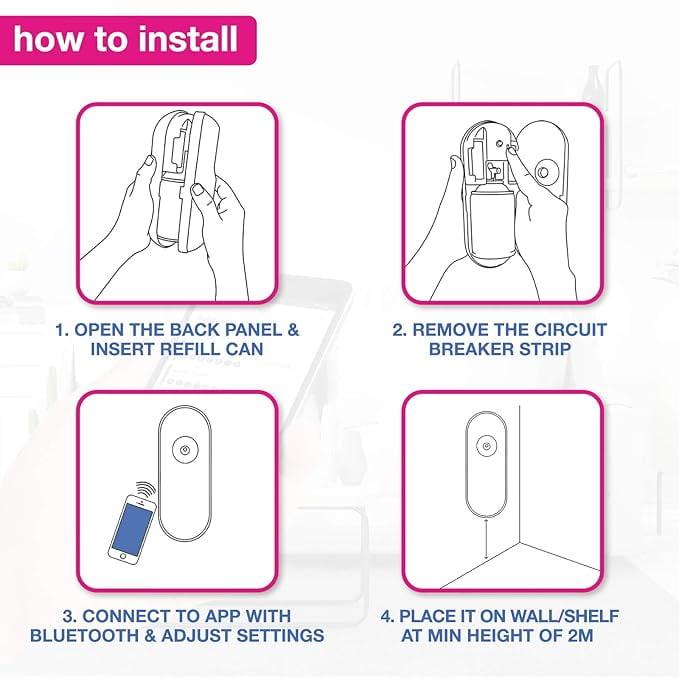 how to install

1. OPEN THE BACK PANEL & INSERT REFILL CAN

2. REMOVE THE CIRCUIT BREAKER STRIP

3. CONNECT TO APP WITH BLUETOOTH & ADJUST SETTINGS

4. PLACE IT ON WALL/SHELF AT MIN HEIGHT OF 2M