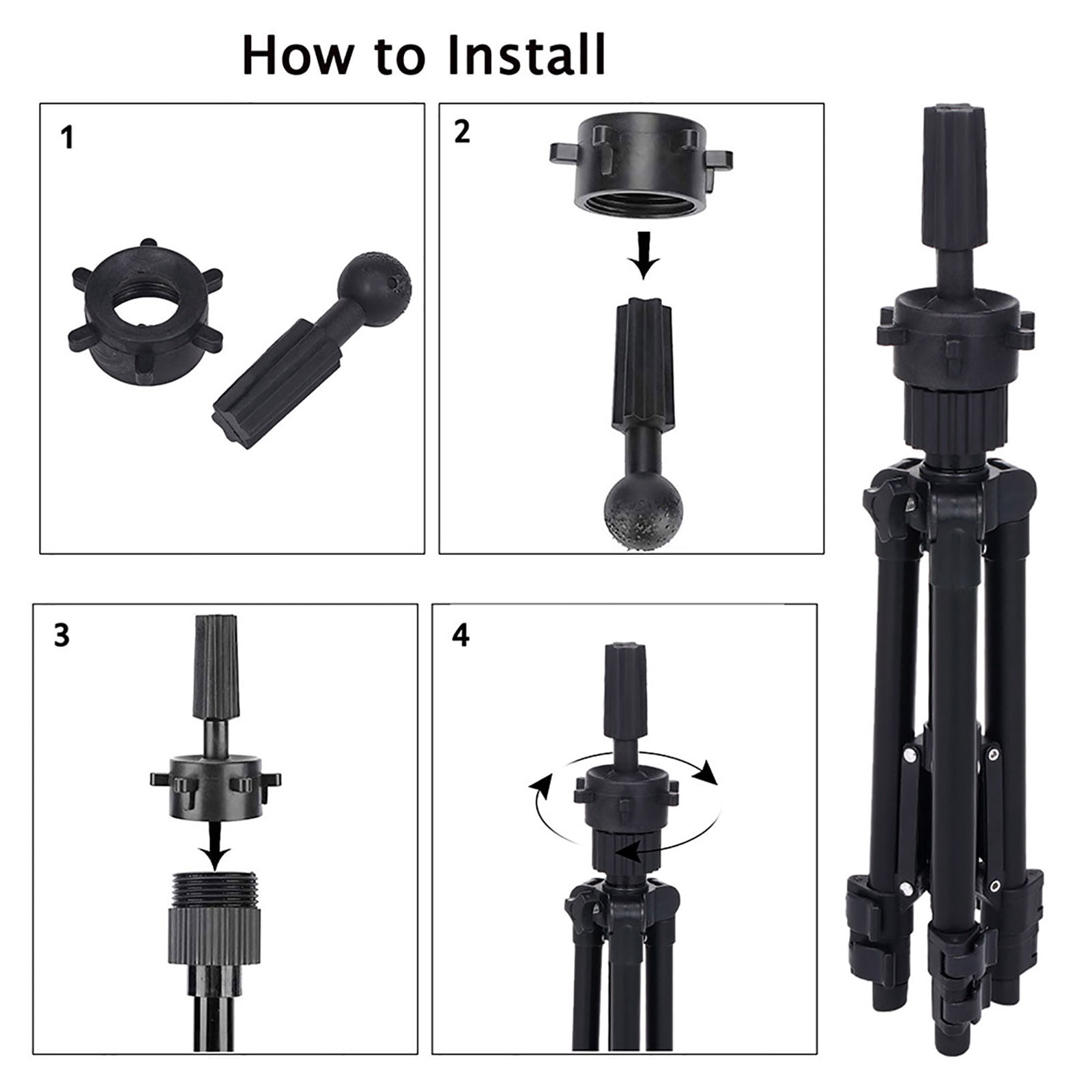 How to Install

1

2

3

4