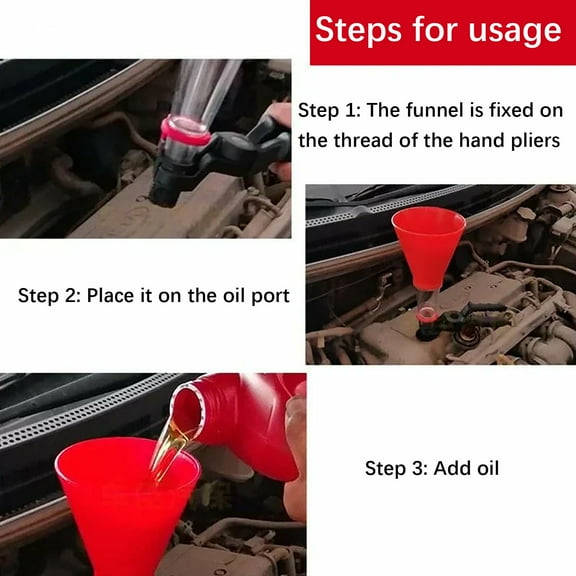 Steps for usage

Step 1: The funnel is fixed on the thread of the hand pliers

Step 2: Place it on the oil port

Step 3: Add oil