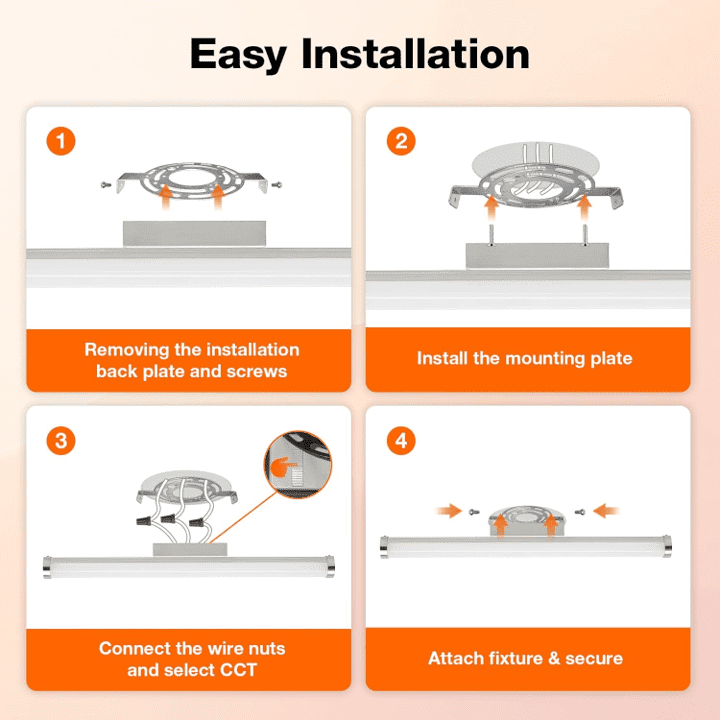 Easy Installation

1

Removing the installation back plate and screws

2

Install the mounting plate

3

Connect the wire nuts and select CCT

4

Attach fixture & secure