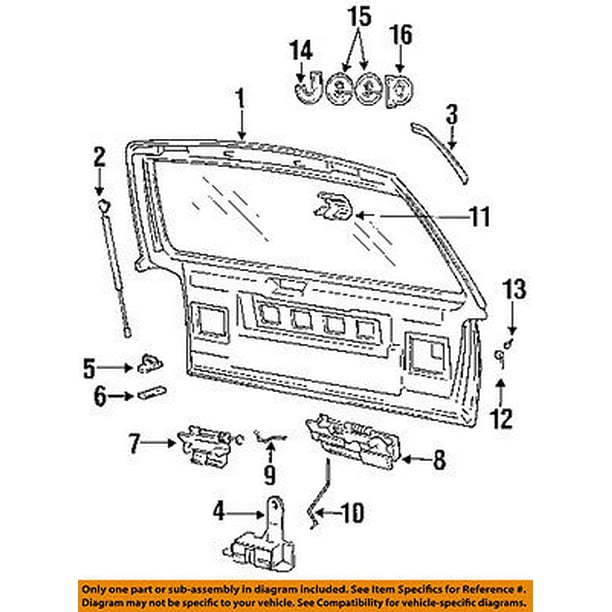 15
14
16
Jeep
1
3
2
11
13
5
6
12
7
9
8
4
10

Only one part or sub-assembly in diagram included. See Item Specifics for Reference #. Diagram may not be specific to your vehicle. See Compatibility for vehicle-specific diagrams.