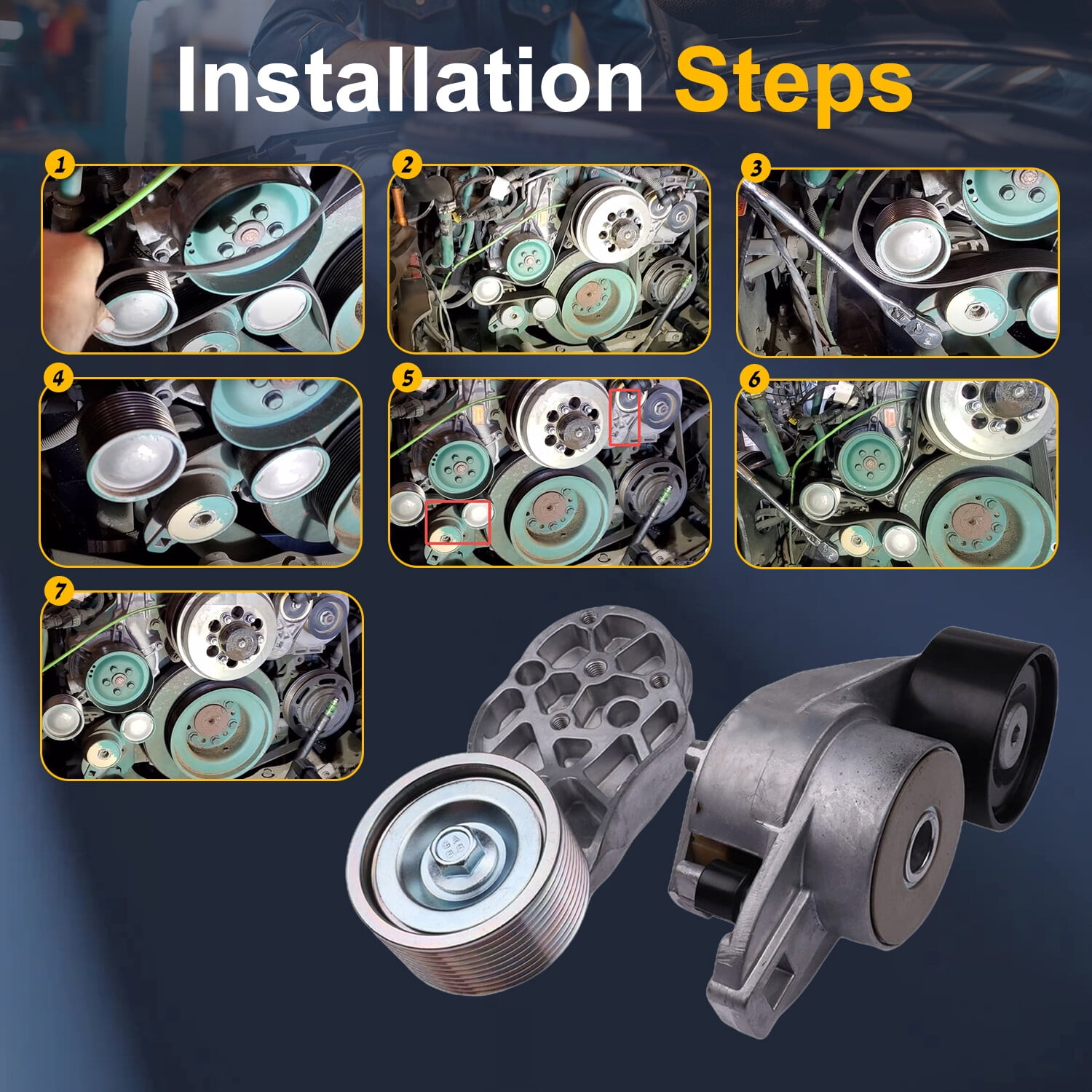 Installation Steps

1

2

3

4

5

6

7