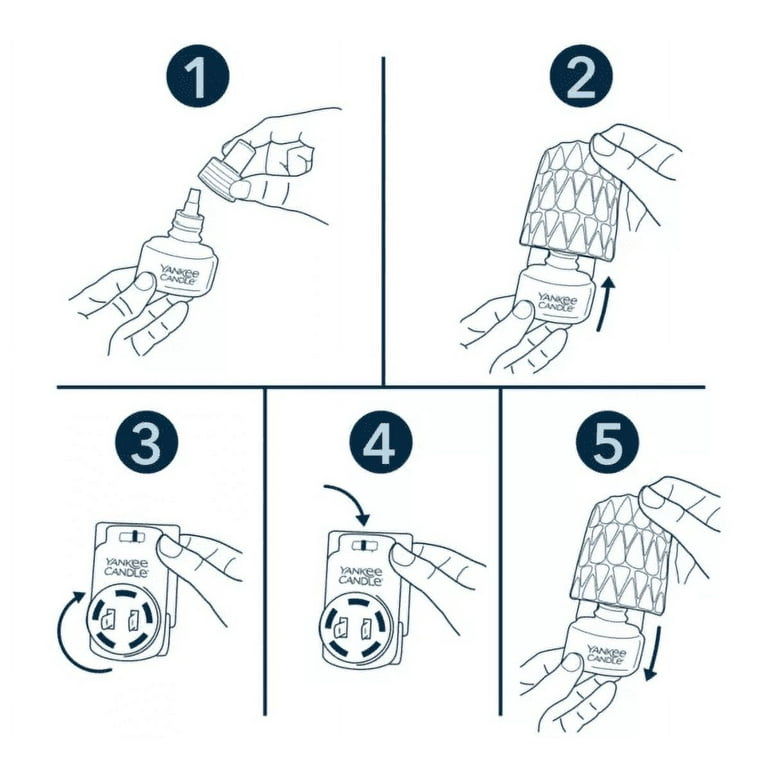 1

YANKEE CANDLE

2

YANKEE CANDLE

3

YANKEE CANDLE

4

YANKEE CANDLE

5

YANKEE CANDLE