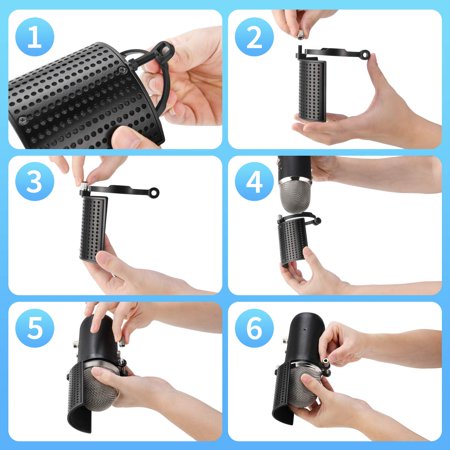 1

2

3

4

5

6