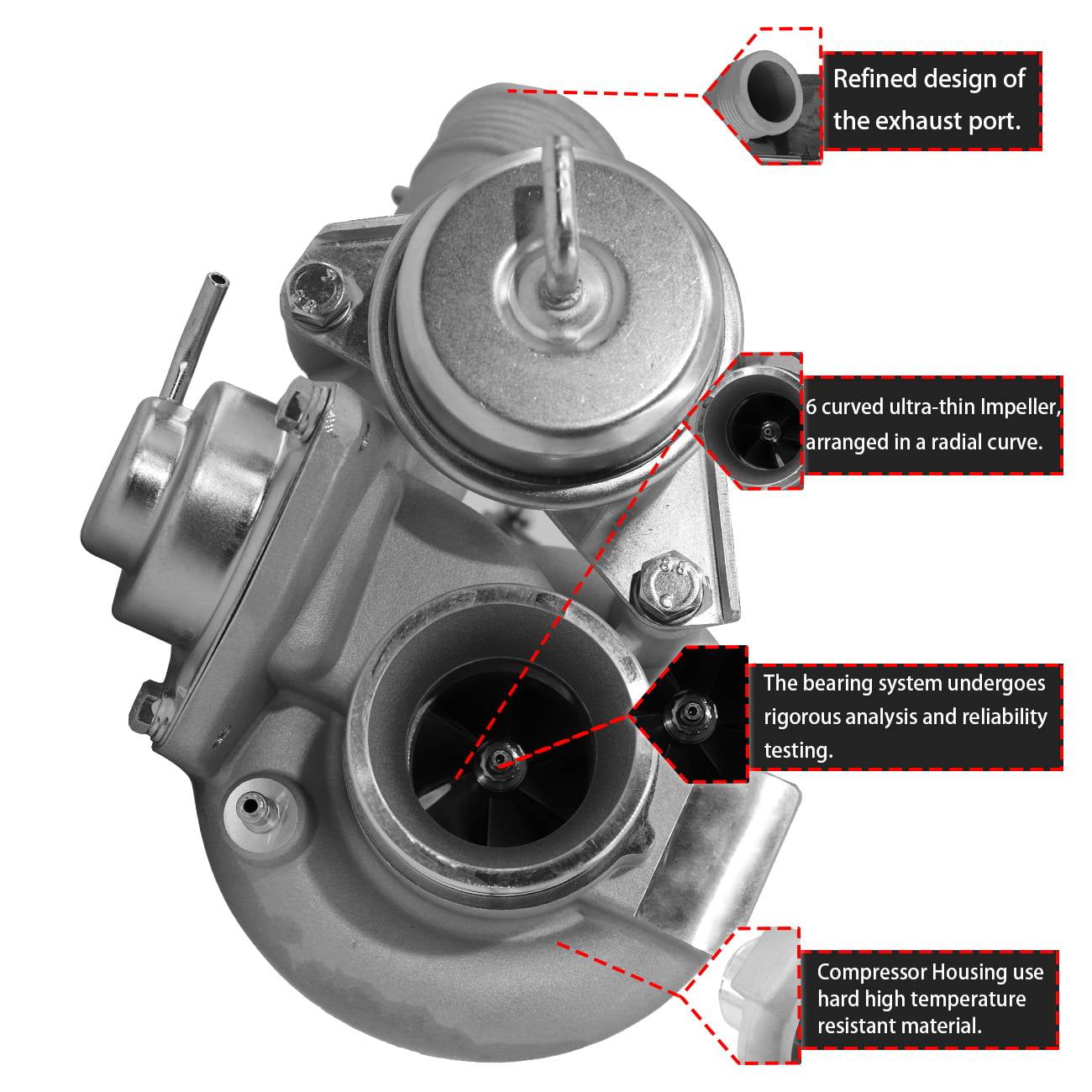 Refined design of the exhaust port.

6 curved ultra-thin Impeller, arranged in a radial curve.

The bearing system undergoes rigorous analysis and reliability testing.

Compressor Housing use hard high temperature resistant material.