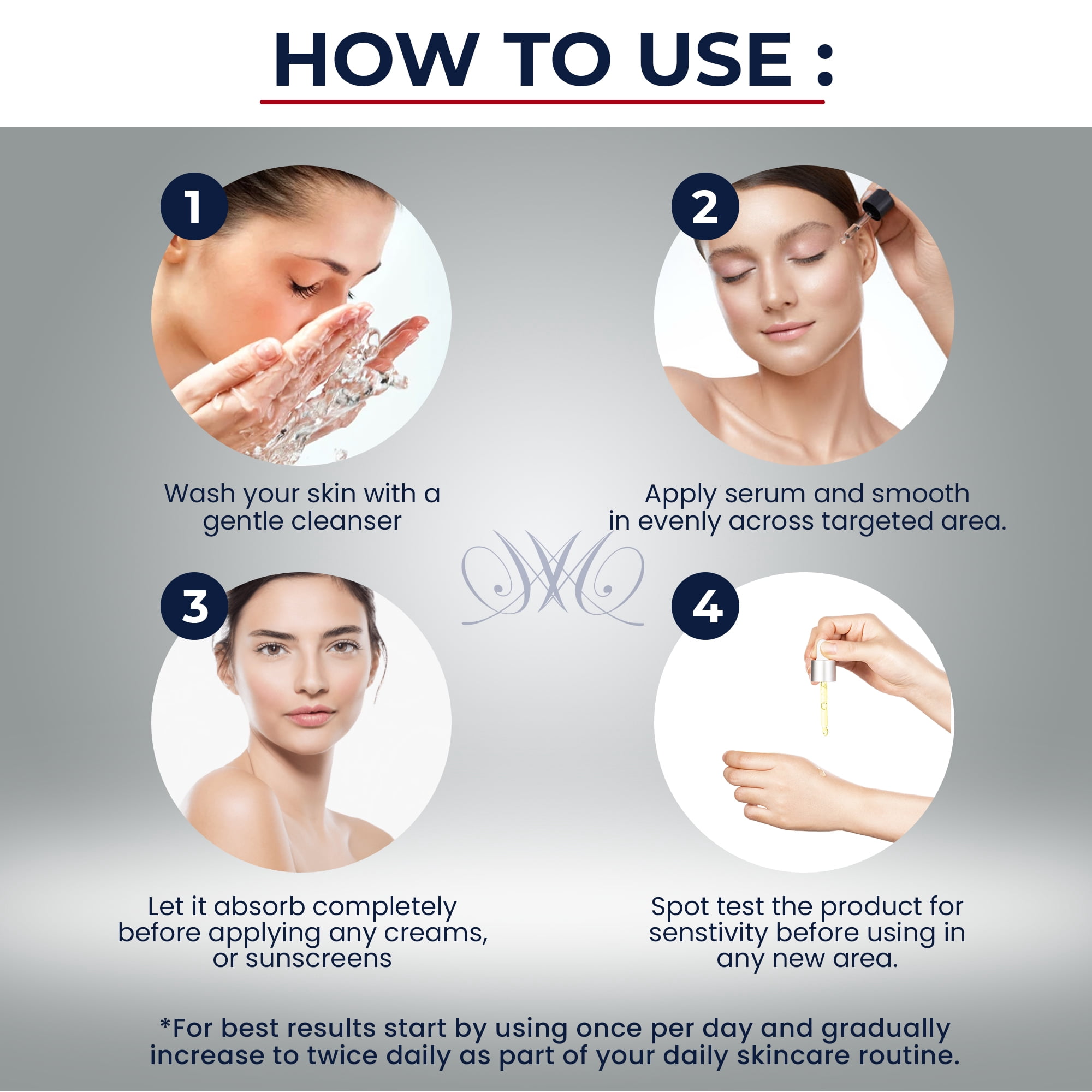 HOW TO USE :

1

Wash your skin with a gentle cleanser

2

Apply serum and smooth in evenly across targeted area.

3

Let it absorb completely before applying any creams, or sunscreens

4

Spot test the product for senstivity before using in any new area.

*For best results start by using once per day and gradually increase to twice daily as part of your daily skincare routine.