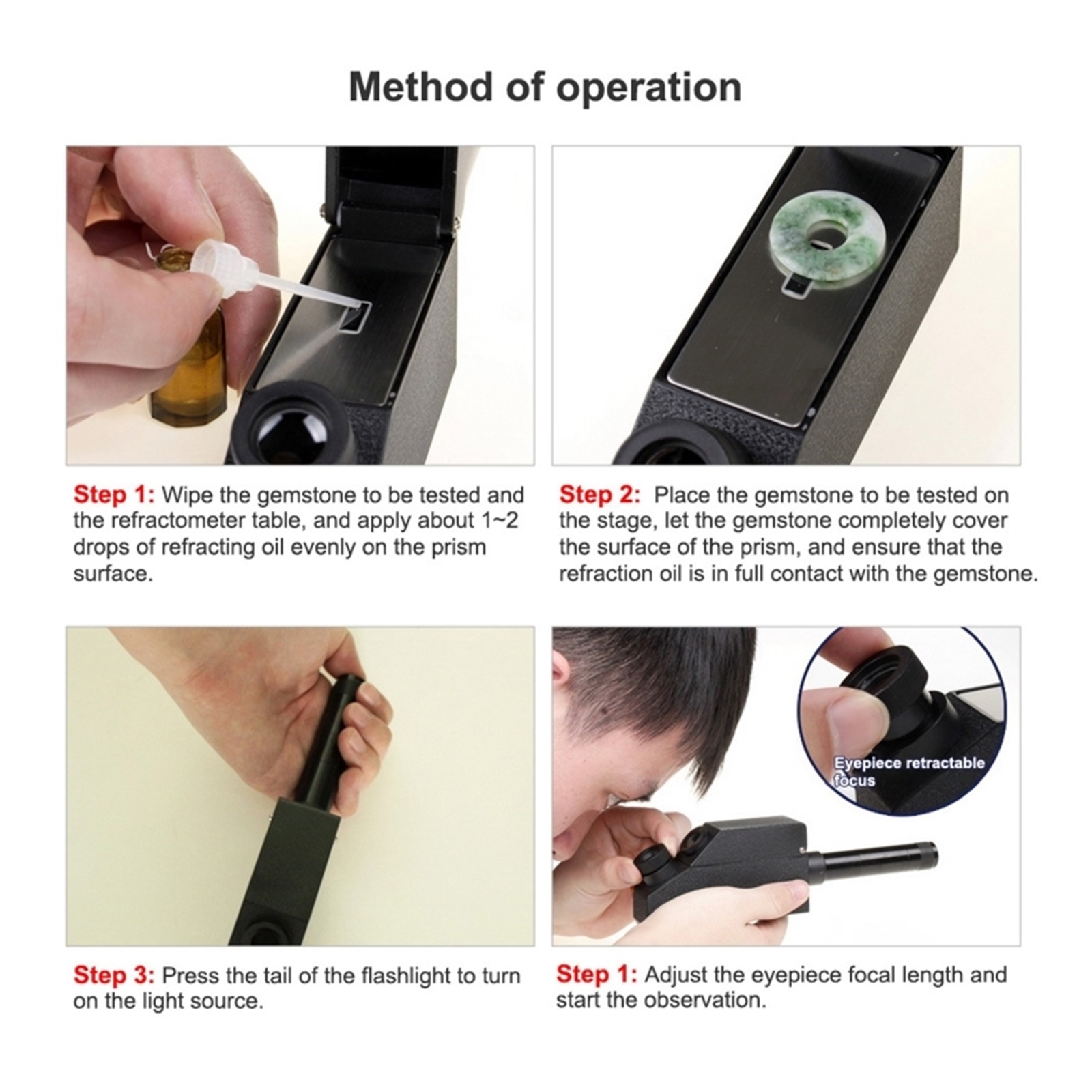 Method of operation

Step 1: Wipe the gemstone to be tested and the refractometer table, and apply about 1~2 drops of refracting oil evenly on the prism surface.

Step 2: Place the gemstone to be tested on the stage, let the gemstone completely cover the surface of the prism, and ensure that the refraction oil is in full contact with the gemstone.

Step 3: Press the tail of the flashlight to turn on the light source.

Eyepiece retractable focus

Step 1: Adjust the eyepiece focal length and start the observation.