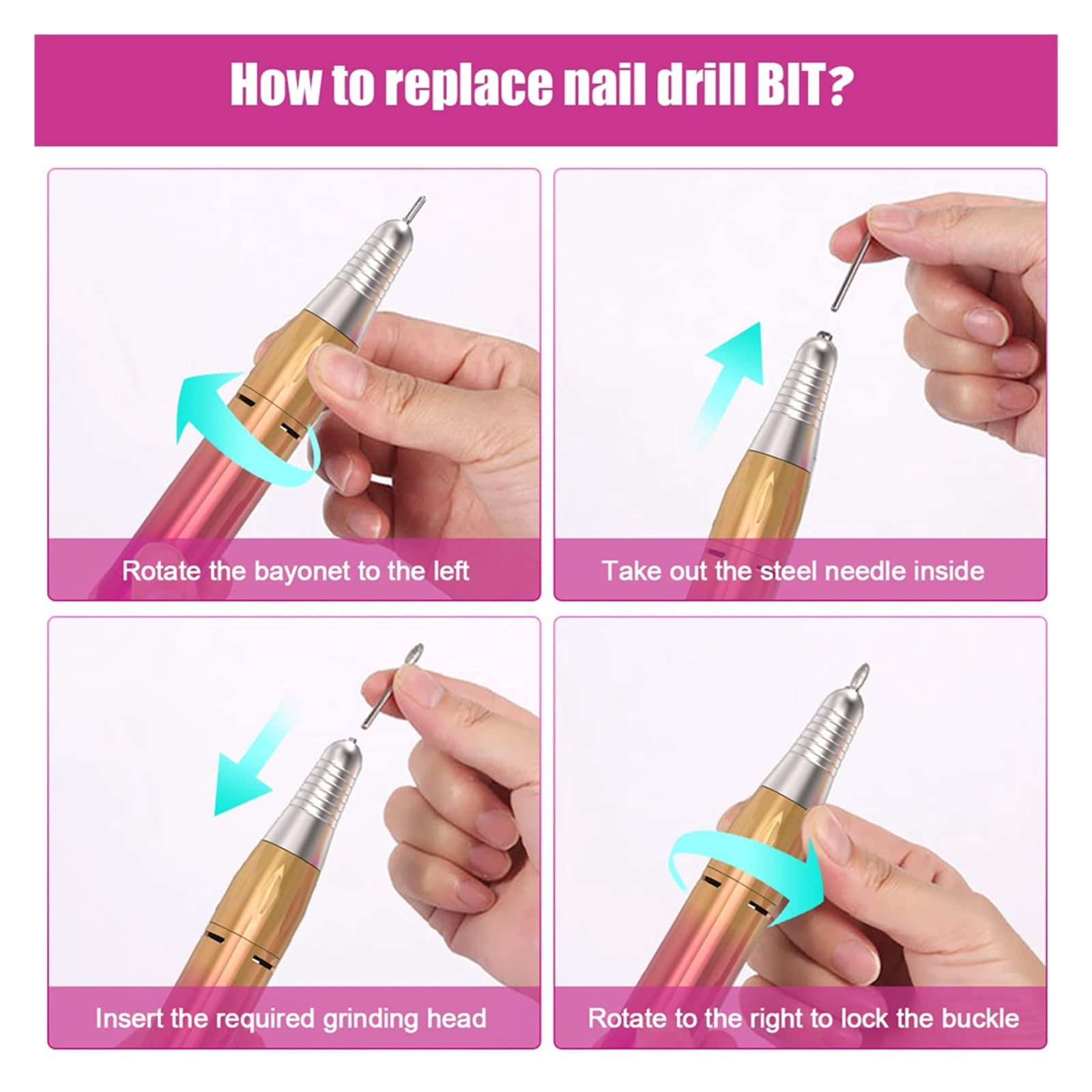 How to replace nail drill BIT?

Rotate the bayonet to the left

Take out the steel needle inside

Insert the required grinding head

Rotate to the right to lock the buckle