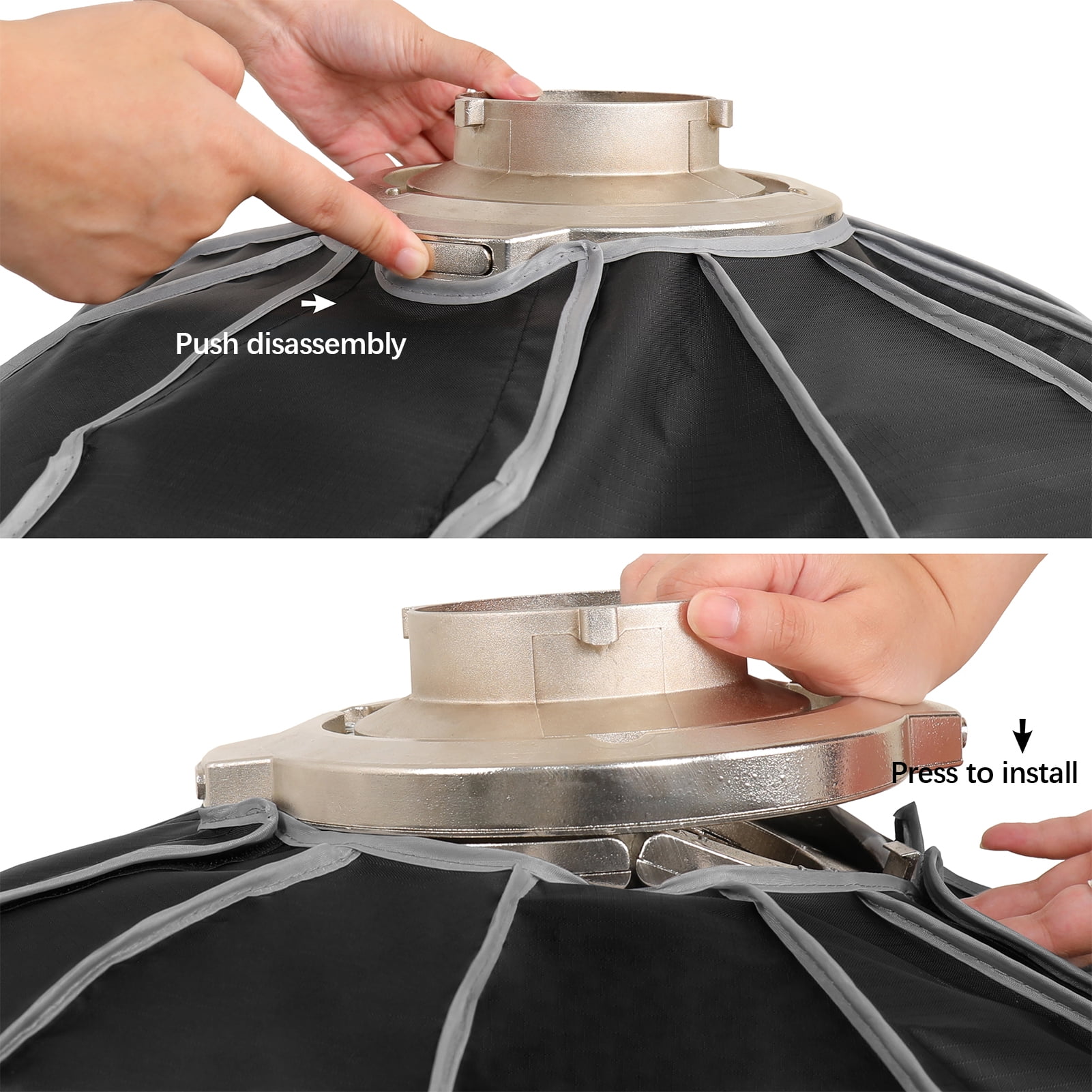 Push disassembly

Press to install