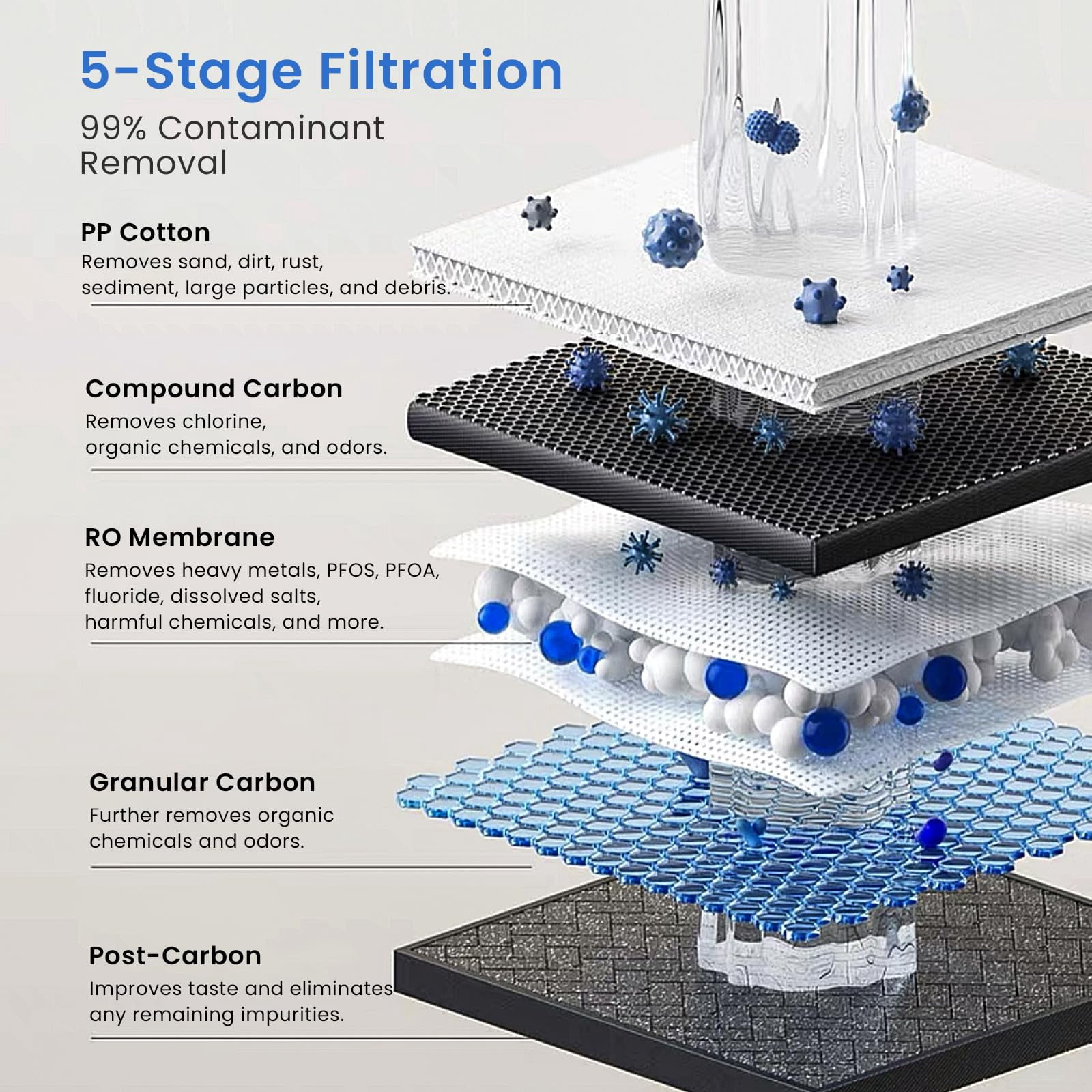 5-Stage Filtration

99% Contaminant Removal

PP Cotton

Removes sand, dirt, rust, sediment, large particles, and debris.

Compound Carbon

Removes chlorine, organic chemicals, and odors.

RO Membrane

Removes heavy metals, PFOS, PFOA, fluoride, dissolved salts, harmful chemicals, and more.

Granular Carbon

Further removes organic chemicals and odors.

Post-Carbon

Improves taste and eliminates any remaining impurities.