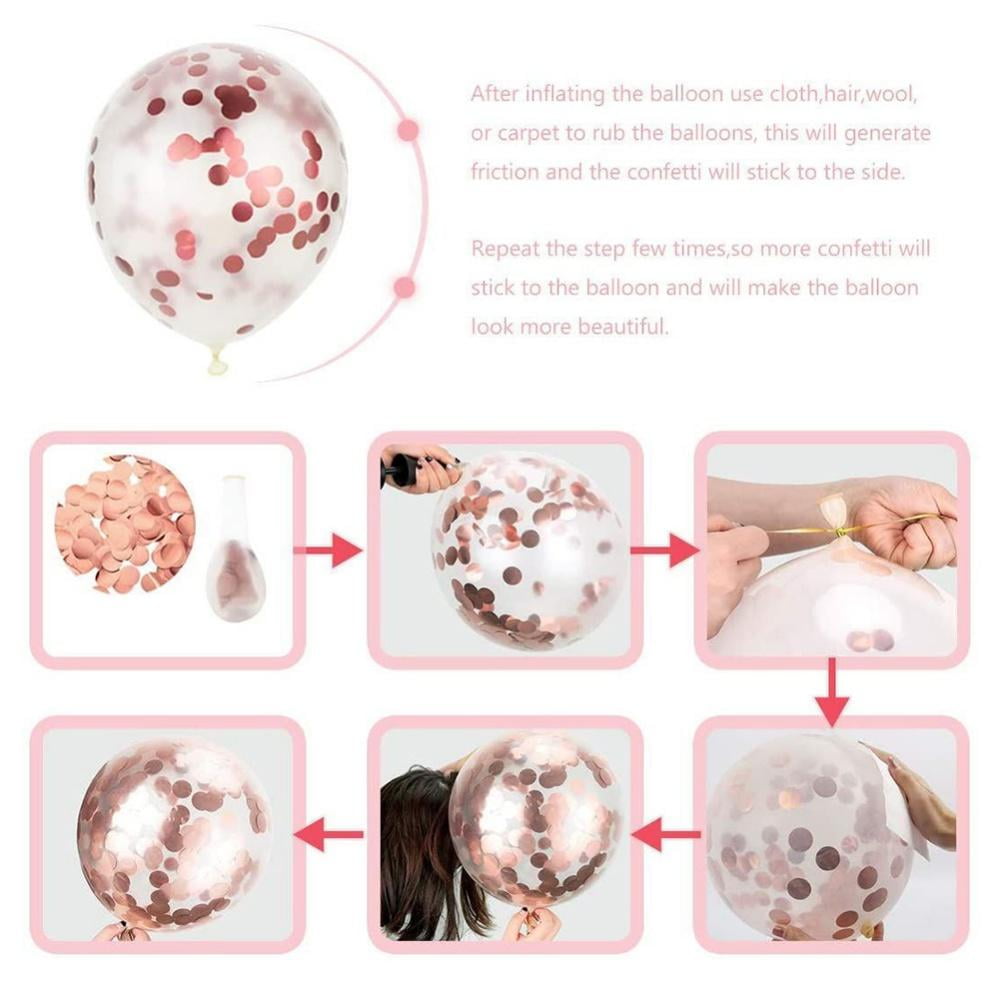 After inflating the balloon use cloth,hair,wool, or carpet to rub the balloons, this will generate friction and the confetti will stick to the side.

Repeat the step few times,so more confetti will stick to the balloon and will make the balloon look more beautiful.