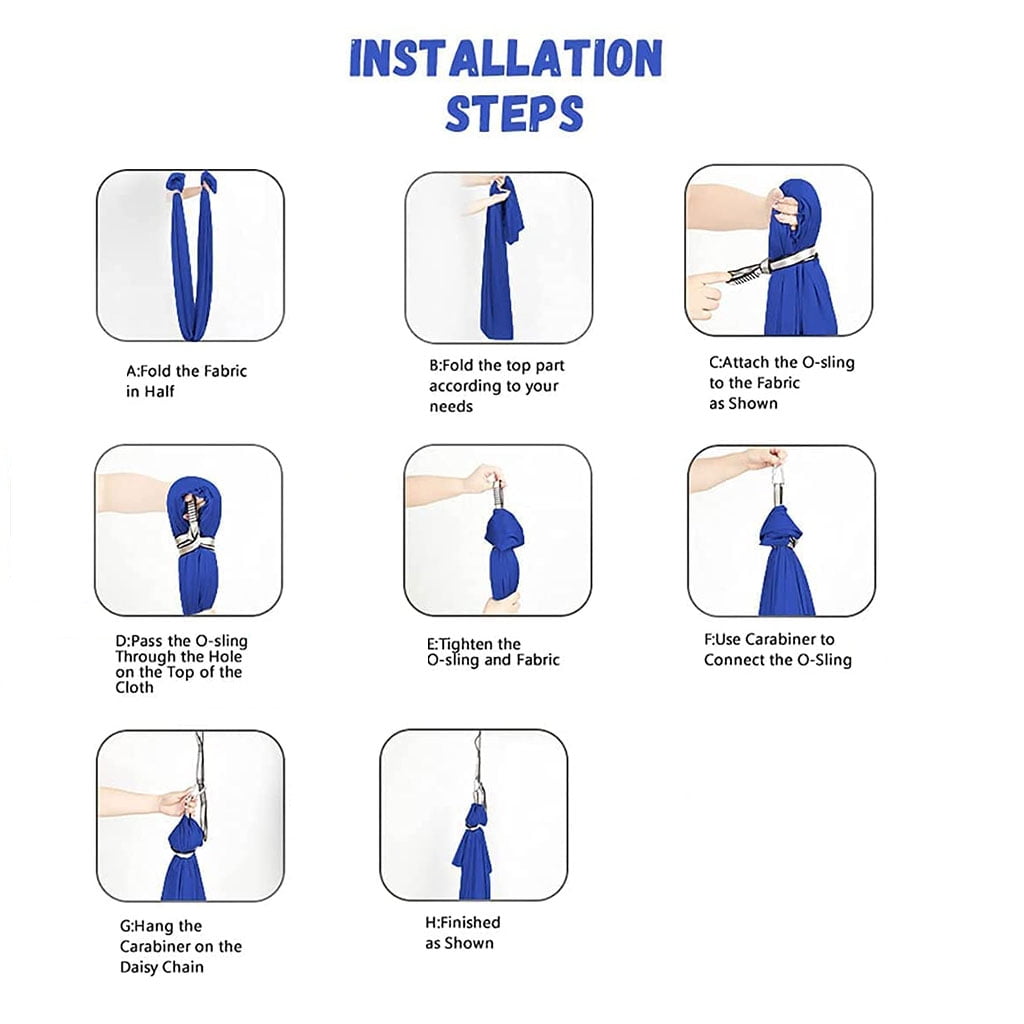 INSTALLATION STEPS

A:Fold the Fabric in Half

B:Fold the top part according to your needs

C:Attach the O-sling to the Fabric as Shown

D:Pass the O-sling Through the Hole on the Top of the Cloth

E:Tighten the O-sling and Fabric

F:Use Carabiner to Connect the O-Sling

G:Hang the Carabiner on the Daisy Chain

H:Finished as Shown