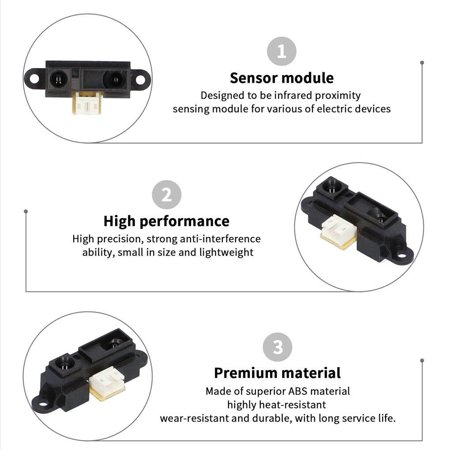 1

Sensor module

Designed to be infrared proximity sensing module for various of electric devices

2

High performance

High precision, strong anti-interference ability, small in size and lightweight

3

Premium material

Made of superior ABS material
highly heat-resistant
wear-resistant and durable, with long service life.