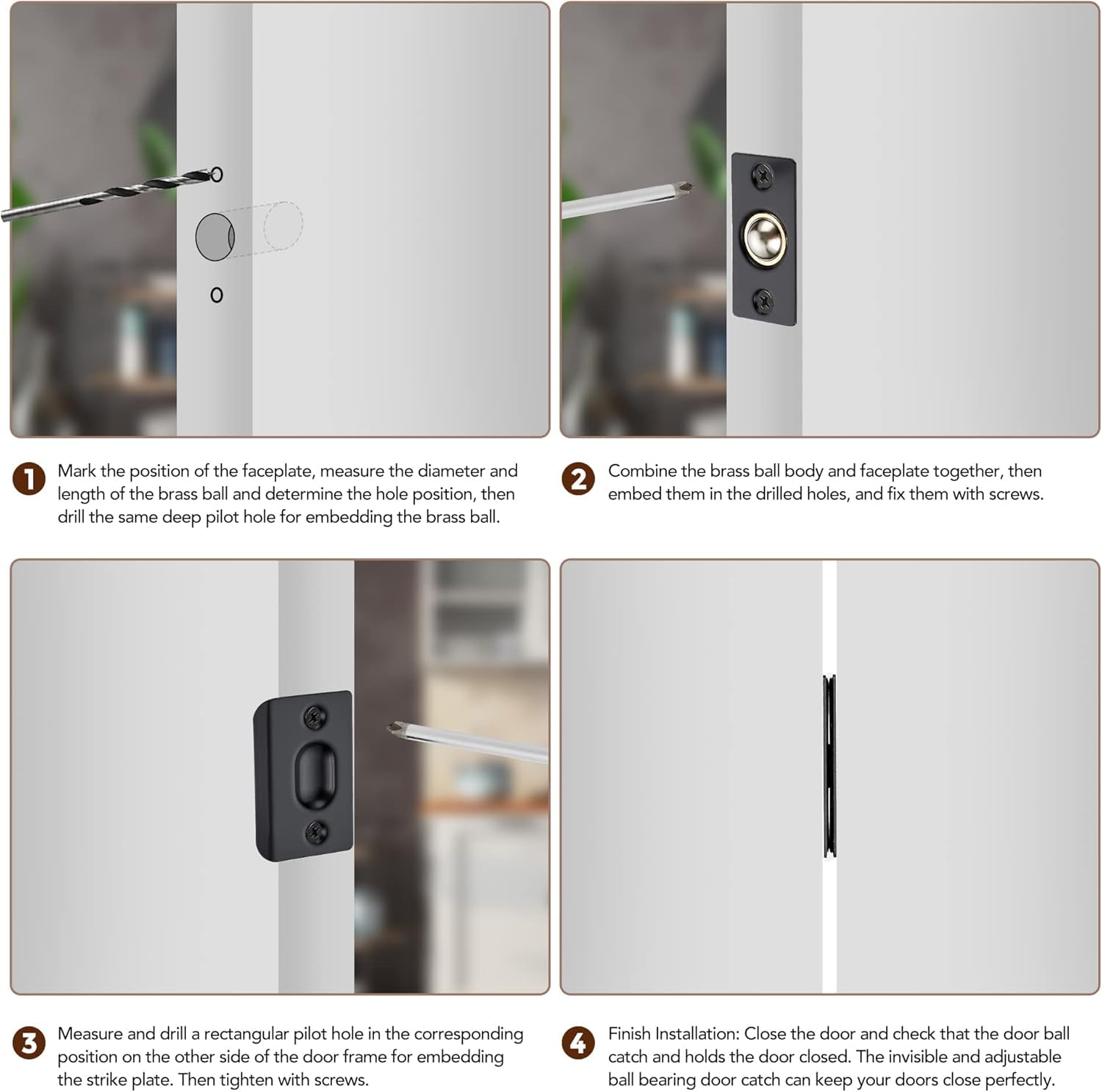 1 Mark the position of the faceplate, measure the diameter and length of the brass ball and determine the hole position, then drill the same deep pilot hole for embedding the brass ball.

2 Combine the brass ball body and faceplate together, then embed them in the drilled holes, and fix them with screws.

3 Measure and drill a rectangular pilot hole in the corresponding position on the other side of the door frame for embedding the strike plate. Then tighten with screws.

4 Finish Installation: Close the door and check that the door ball catch and holds the door closed. The invisible and adjustable ball bearing door catch can keep your doors close perfectly.