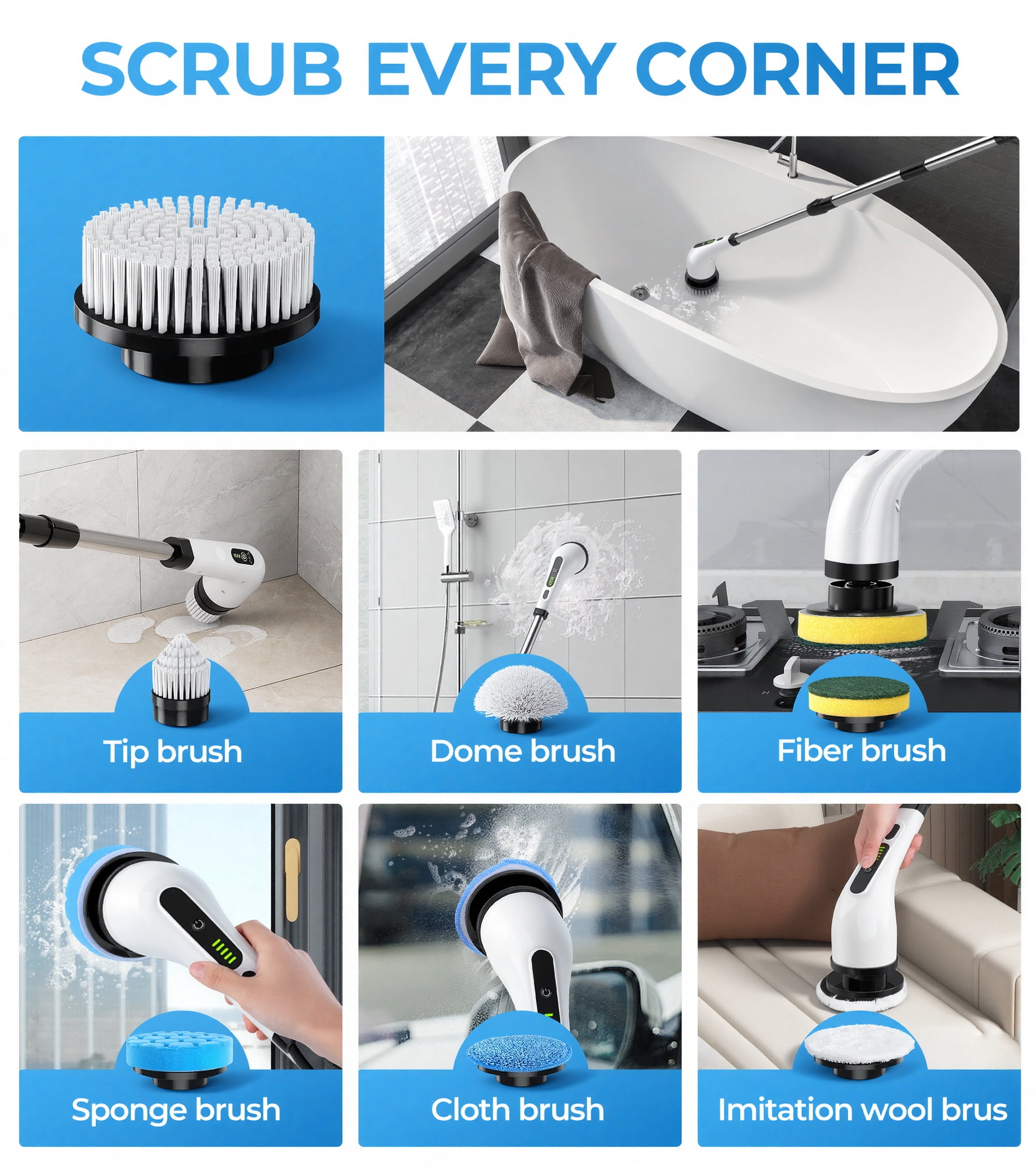 SCRUB EVERY CORNER

Tip brush

Dome brush

Fiber brush

Sponge brush

Cloth brush

Imitation wool brus