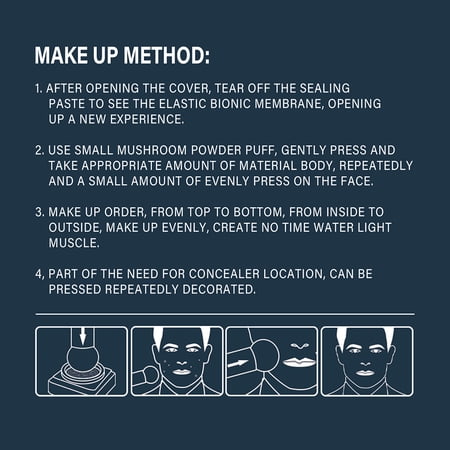 MAKE UP METHOD:

1. AFTER OPENING THE COVER, TEAR OFF THE SEALING PASTE TO SEE THE ELASTIC BIONIC MEMBRANE, OPENING UP A NEW EXPERIENCE.

2. USE SMALL MUSHROOM POWDER PUFF, GENTLY PRESS AND TAKE APPROPRIATE AMOUNT OF MATERIAL BODY, REPEATEDLY AND A SMALL AMOUNT OF EVENLY PRESS ON THE FACE.

3. MAKE UP ORDER, FROM TOP TO BOTTOM, FROM INSIDE TO OUTSIDE, MAKE UP EVENLY, CREATE NO TIME WATER LIGHT MUSCLE.

4, PART OF THE NEED FOR CONCEALER LOCATION, CAN BE PRESSED REPEATEDLY DECORATED.