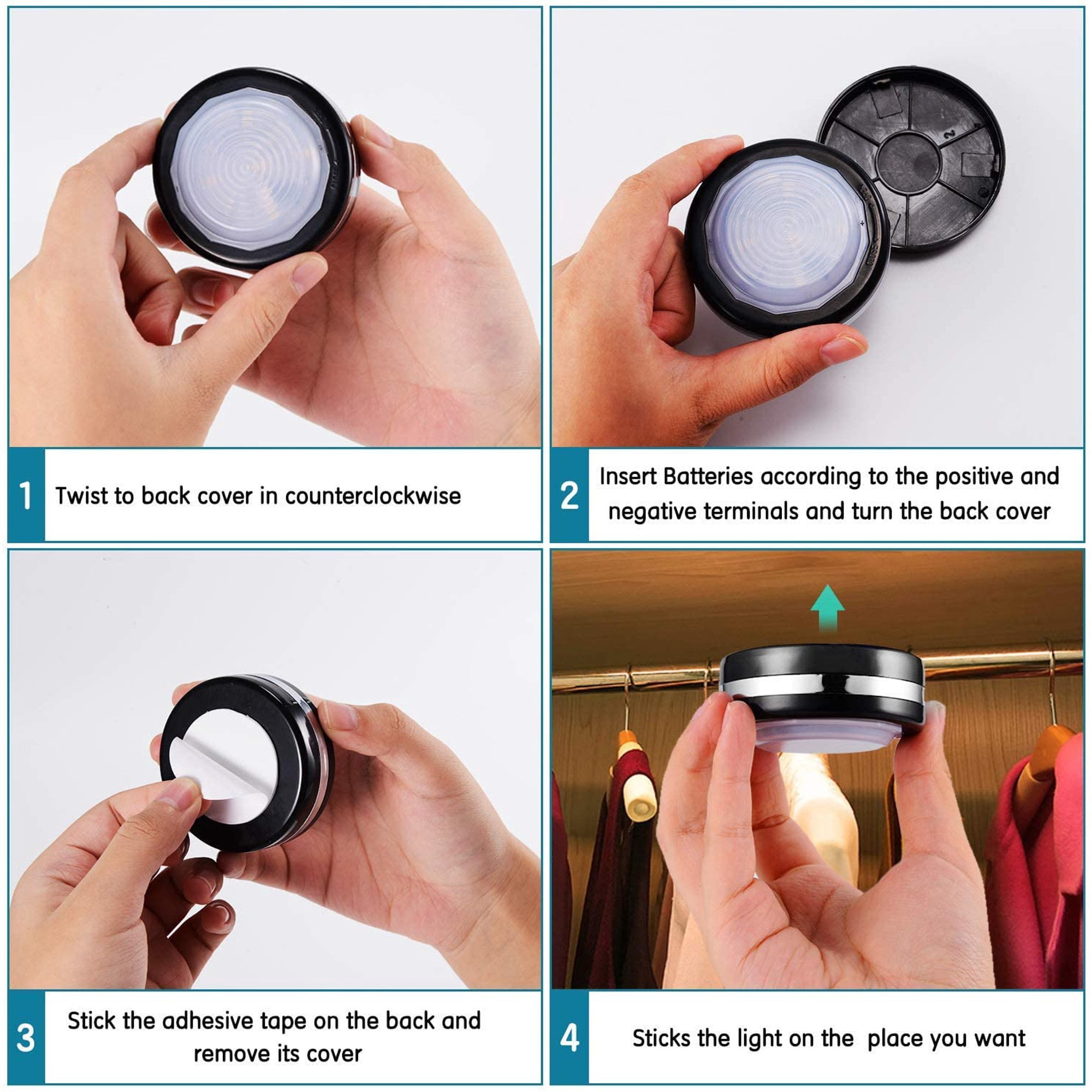 1 Twist to back cover in counterclockwise

2 Insert Batteries according to the positive and negative terminals and turn the back cover

3 Stick the adhesive tape on the back and remove its cover

4 Sticks the light on the  place you want