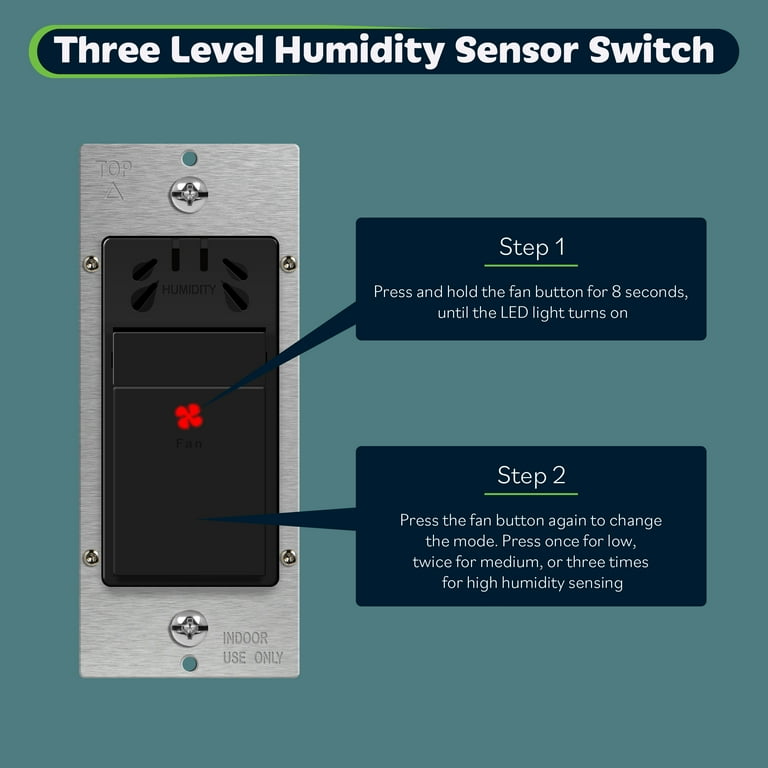 Three Level Humidity Sensor Switch

TOP

HUMIDITY

Fan

INDOOR USE ONLY

Step 1

Press and hold the fan button for 8 seconds, until the LED light turns on

Step 2

Press the fan button again to change the mode. Press once for low, twice for medium, or three times for high humidity sensing