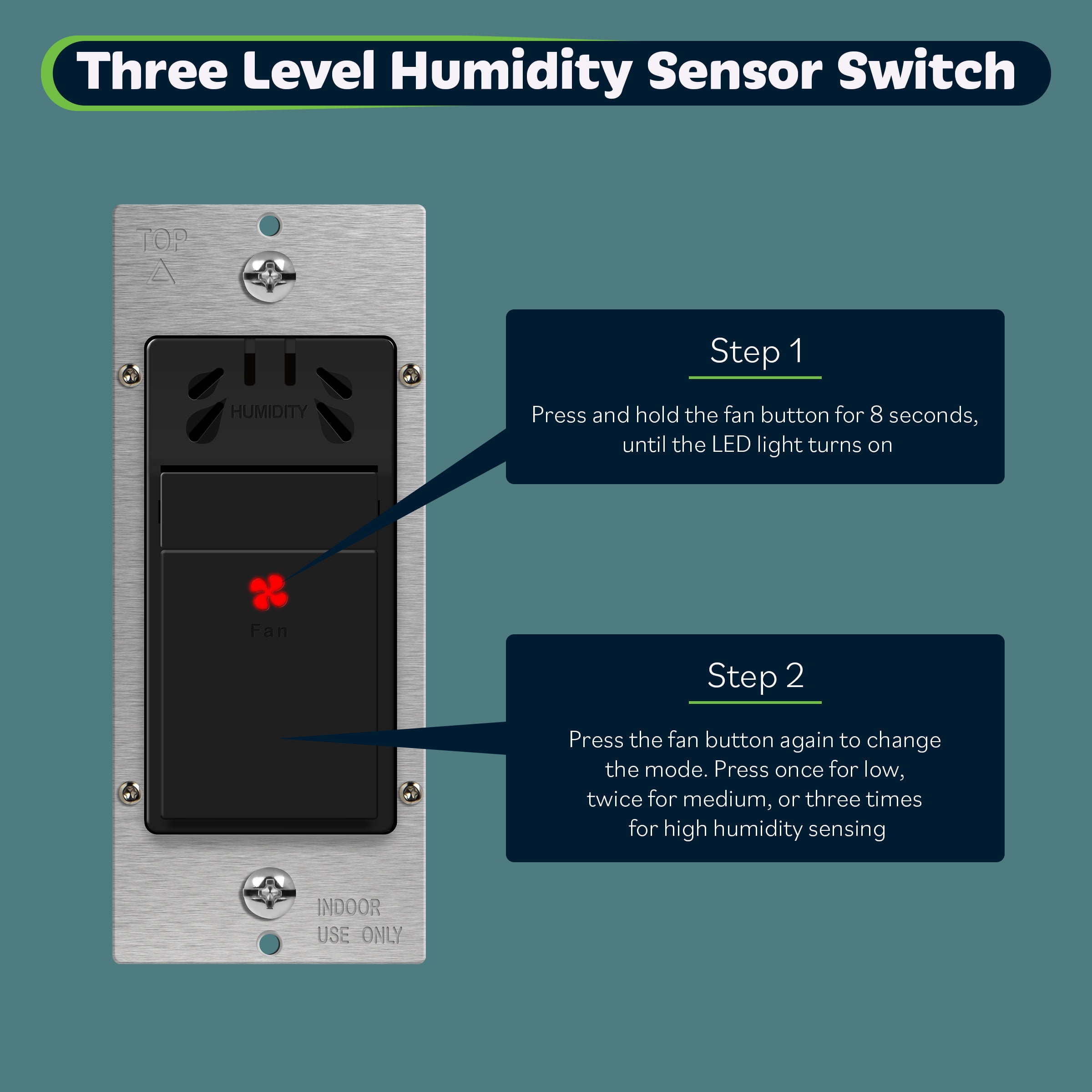 Three Level Humidity Sensor Switch

TOP

HUMIDITY

Fan

INDOOR
USE ONLY

Step 1

Press and hold the fan button for 8 seconds, until the LED light turns on

Step 2

Press the fan button again to change the mode. Press once for low, twice for medium, or three times for high humidity sensing