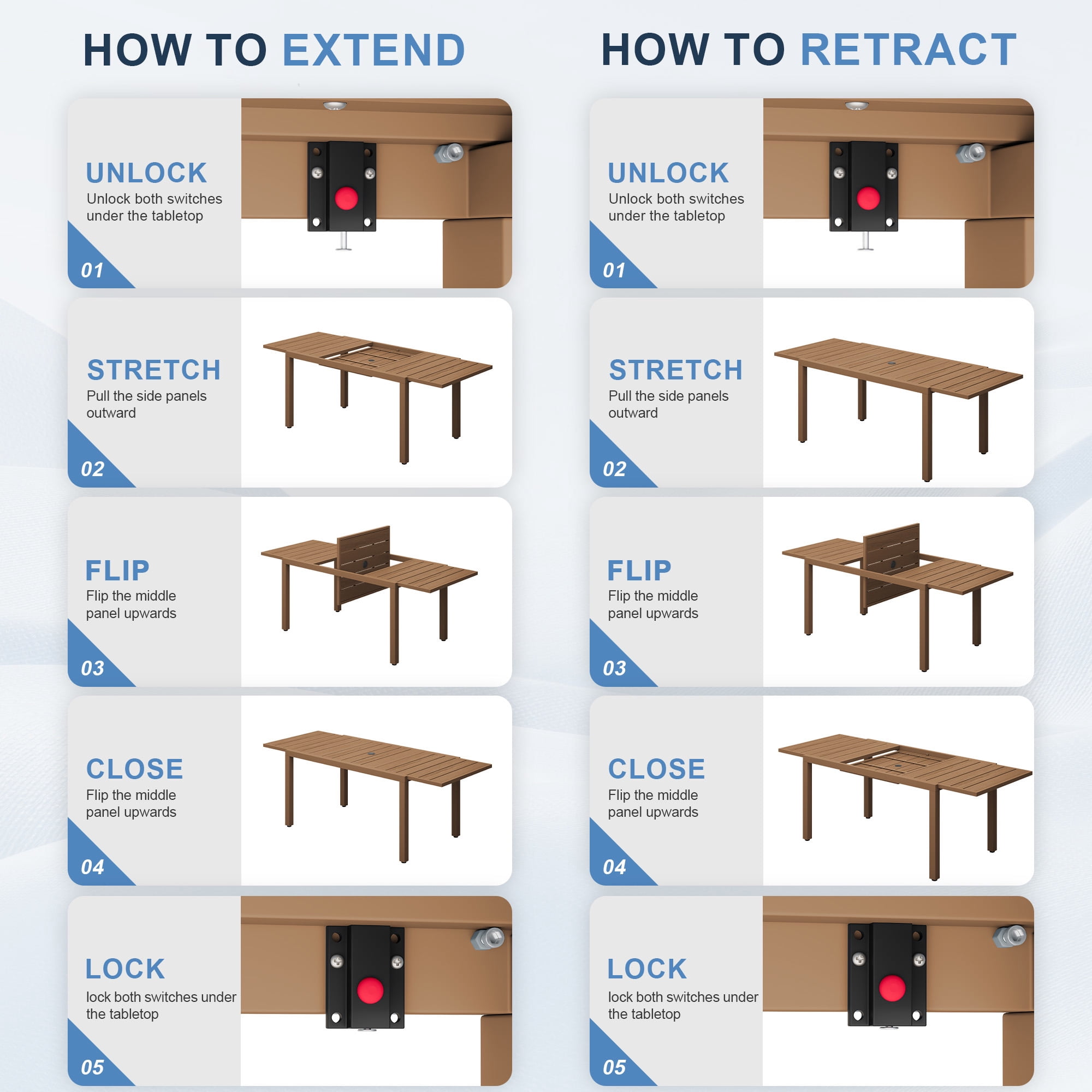 HOW TO EXTEND

UNLOCK
Unlock both switches under the tabletop
01

STRETCH
Pull the side panels outward
02

FLIP
Flip the middle panel upwards
03

CLOSE
Flip the middle panel upwards
04

LOCK
lock both switches under the tabletop
05

HOW TO RETRACT

UNLOCK
Unlock both switches under the tabletop
01

STRETCH
Pull the side panels outward
02

FLIP
Flip the middle panel upwards
03

CLOSE
Flip the middle panel upwards
04

LOCK
lock both switches under the tabletop
05