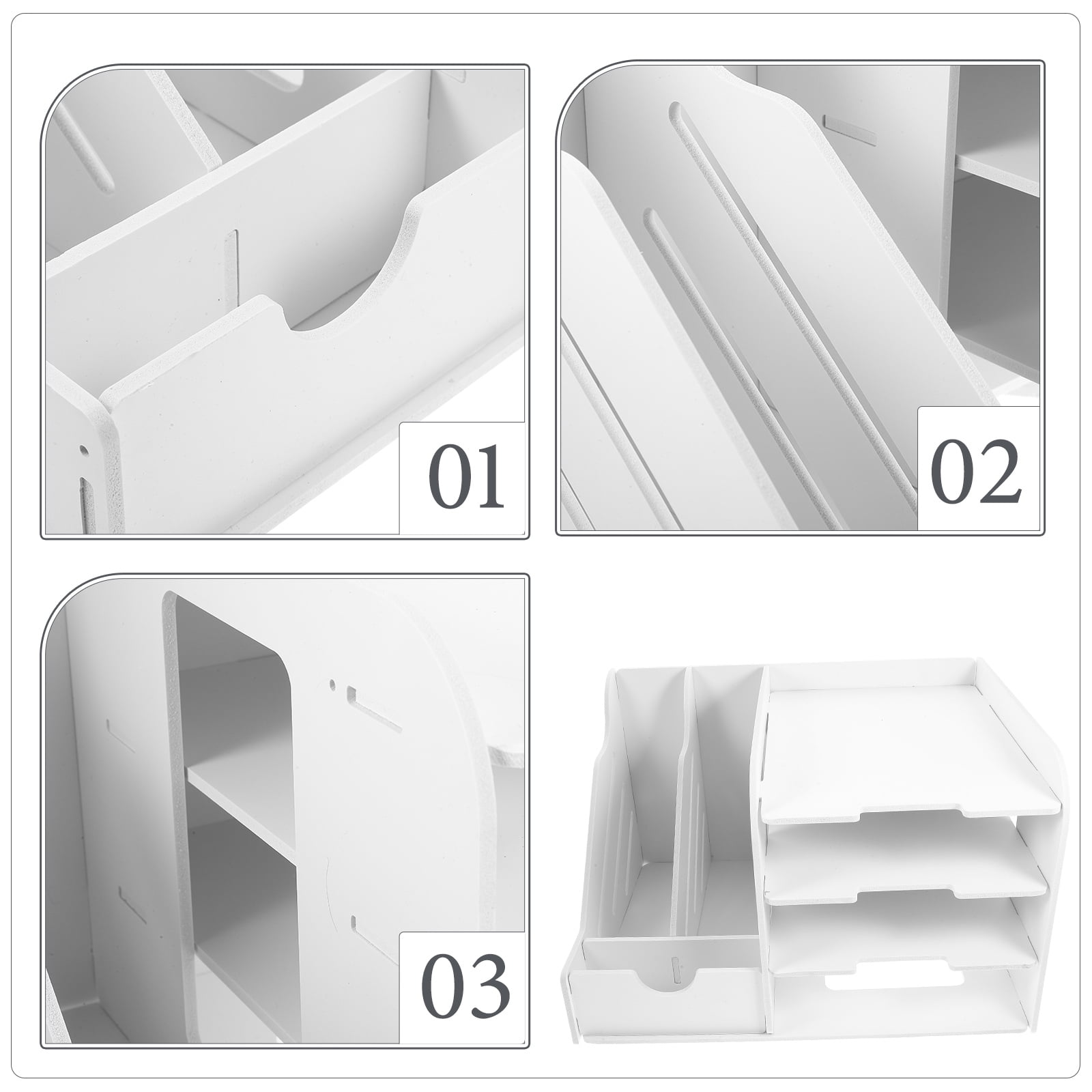 01

02

03