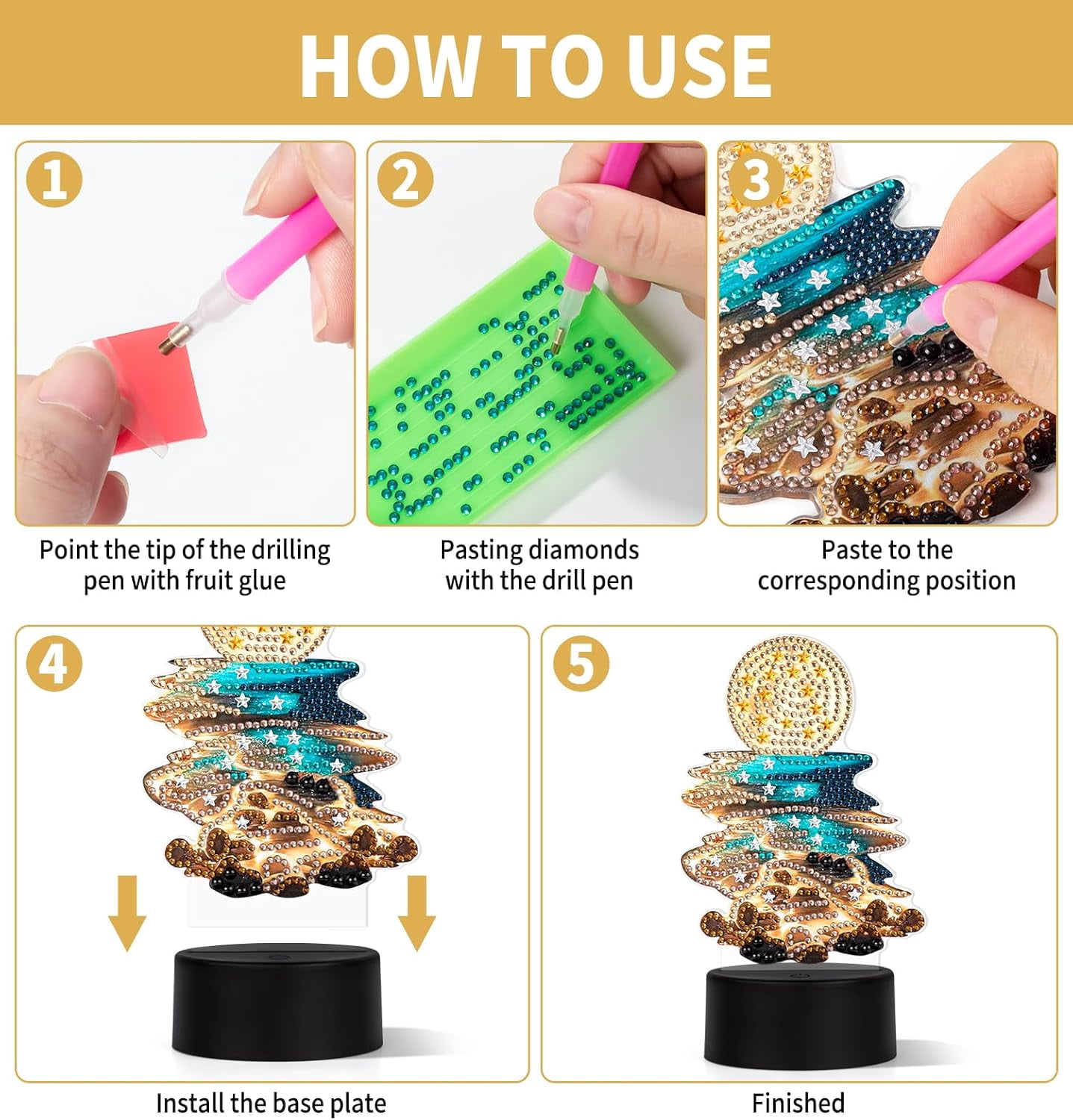 HOW TO USE

1

Point the tip of the drilling pen with fruit glue

2

Pasting diamonds with the drill pen

3

Paste to the corresponding position

4

Install the base plate

5

Finished