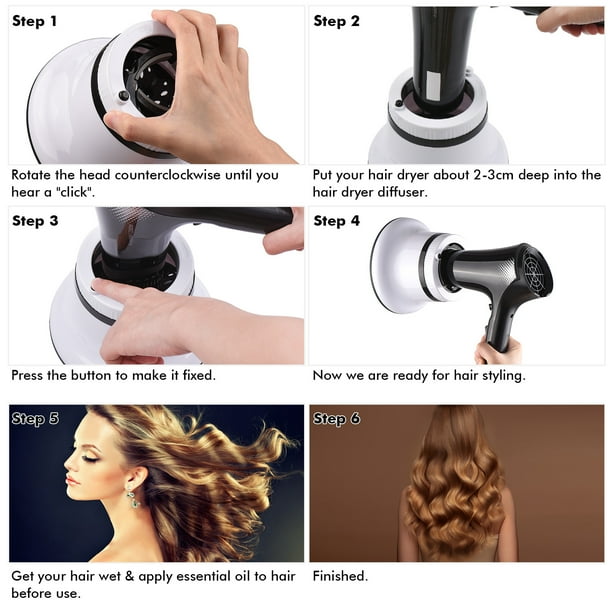 Step 1

Rotate the head counterclockwise until you hear a "click".

Step 2

Put your hair dryer about 2-3cm deep into the hair dryer diffuser.

Step 3

Press the button to make it fixed.

Step 4

Now we are ready for hair styling.

Step 5

Get your hair wet & apply essential oil to hair before use.

Step 6

Finished.