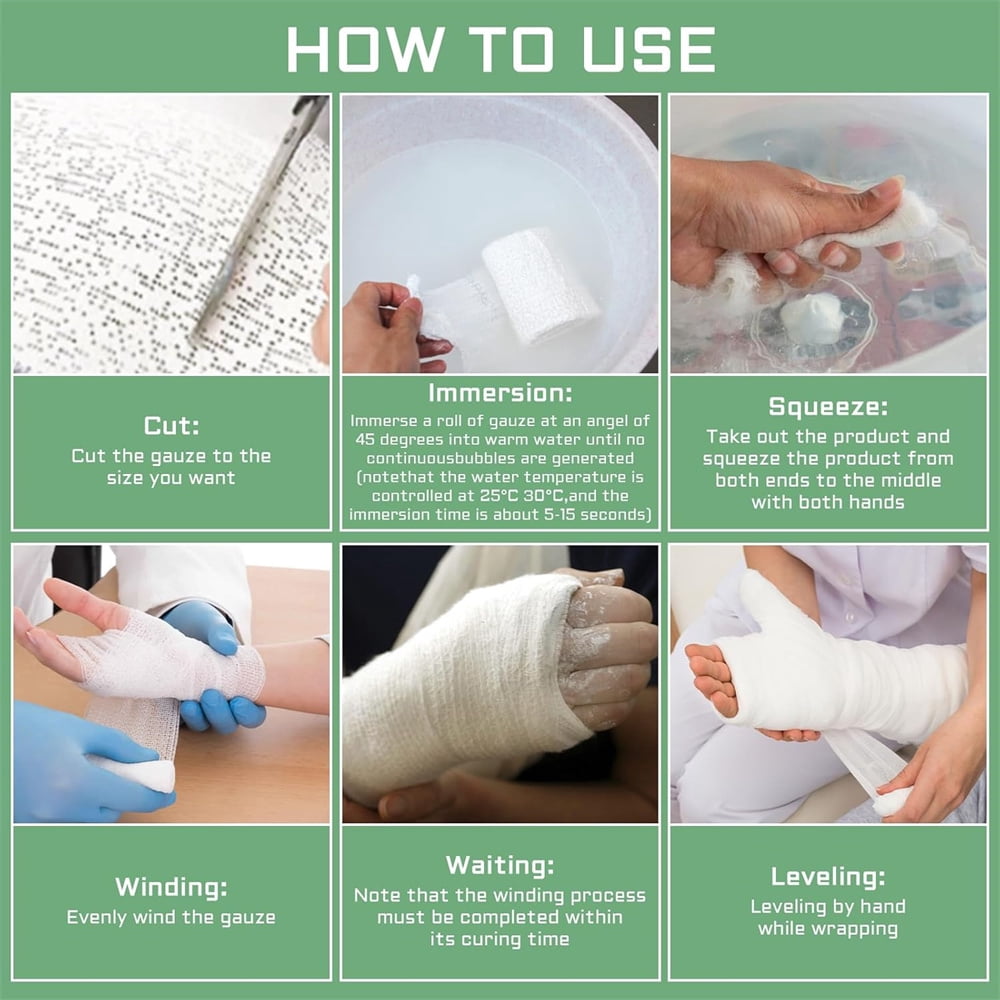 HOW TO USE

Cut:
Cut the gauze to the size you want

Immersion:
Immerse a roll of gauze at an angel of 45 degrees into warm water until no continuousbubbles are generated (notethat the water temperature is controlled at 25°C 30°C,and the immersion time is about 5-15 seconds)

Squeeze:
Take out the product and squeeze the product from both ends to the middle with both hands

Winding:
Evenly wind the gauze

Waiting:
Note that the winding process must be completed within its curing time

Leveling:
Leveling by hand while wrapping