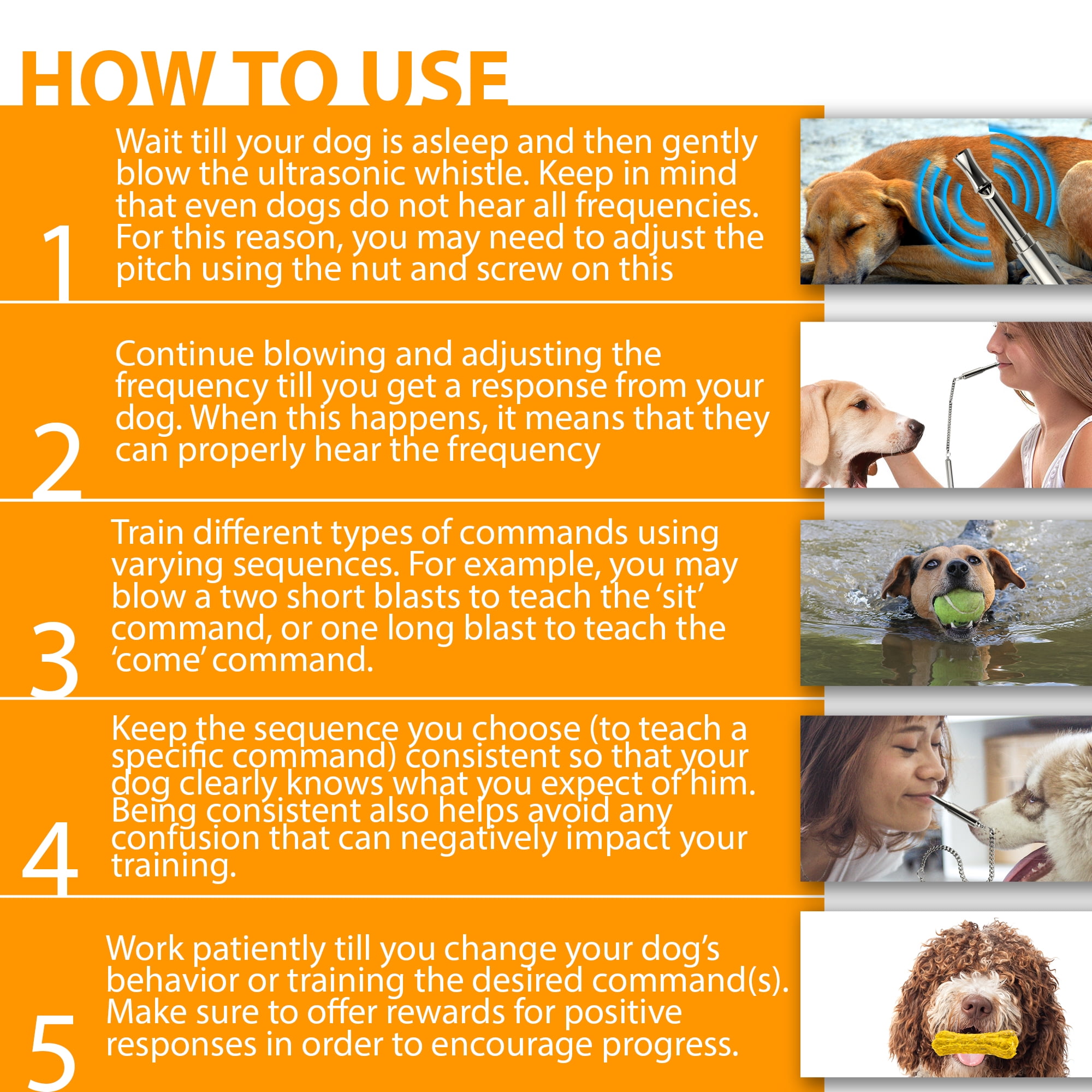 HOW TO USE

1

Wait till your dog is asleep and then gently blow the ultrasonic whistle. Keep in mind that even dogs do not hear all frequencies. For this reason, you may need to adjust the pitch using the nut and screw on this

2

Continue blowing and adjusting the frequency till you get a response from your dog. When this happens, it means that they can properly hear the frequency

3

Train different types of commands using varying sequences. For example, you may blow a two short blasts to teach the 'sit' command, or one long blast to teach the 'come' command.

4

Keep the sequence you choose (to teach a specific command) consistent so that your dog clearly knows what you expect of him. Being consistent also helps avoid any confusion that can negatively impact your training.

5

Work patiently till you change your dog's behavior or training the desired command(s). Make sure to offer rewards for positive responses in order to encourage progress.