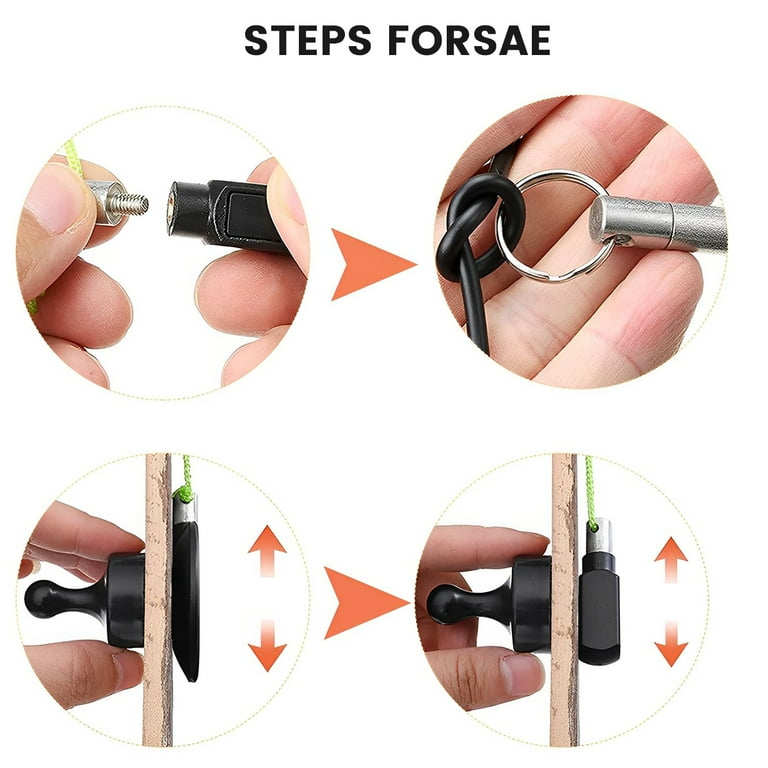 STEPS FORSAE