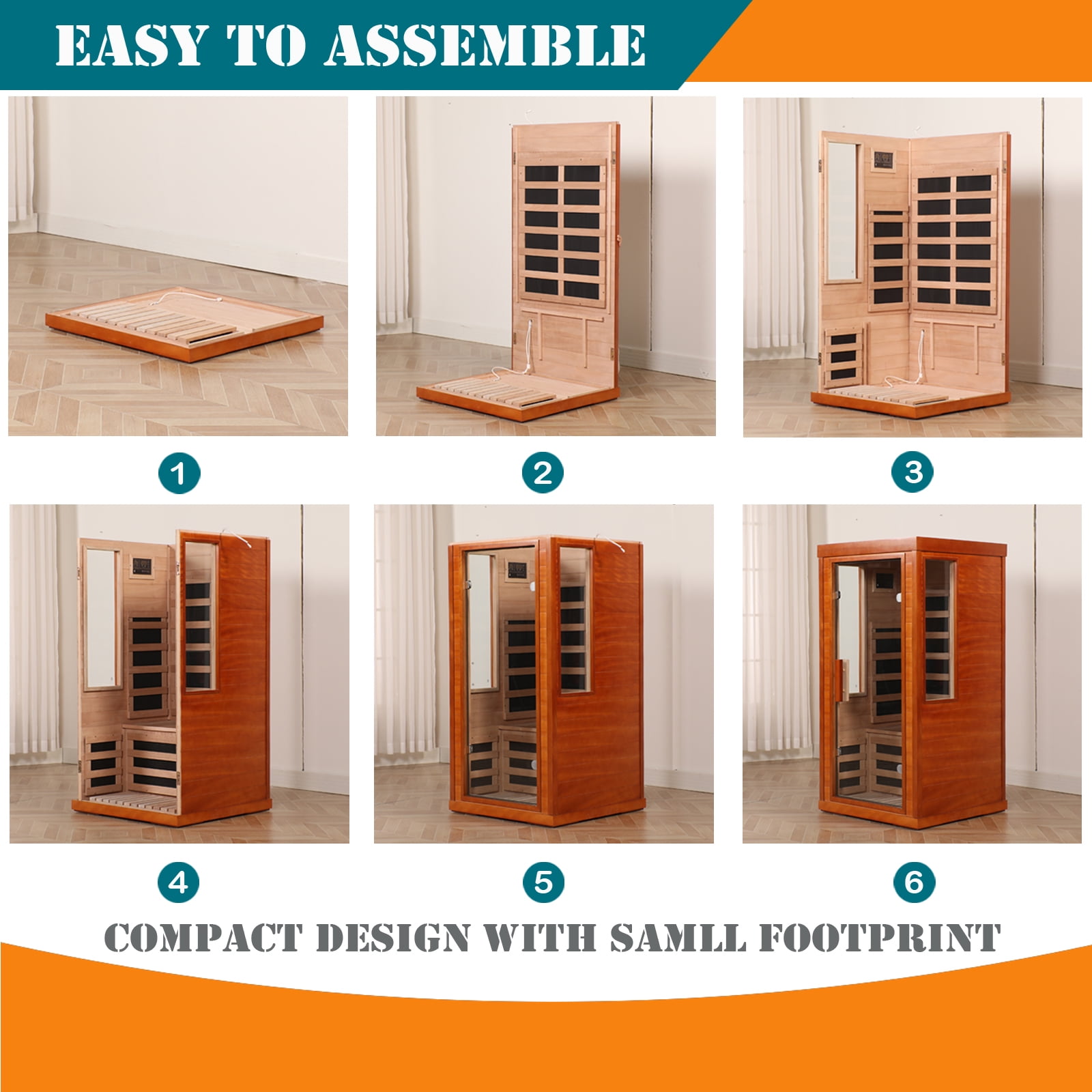 EASY TO ASSEMBLE

1

2

3

4

5

6

COMPACT DESIGN WITH SAMLL FOOTPRINT