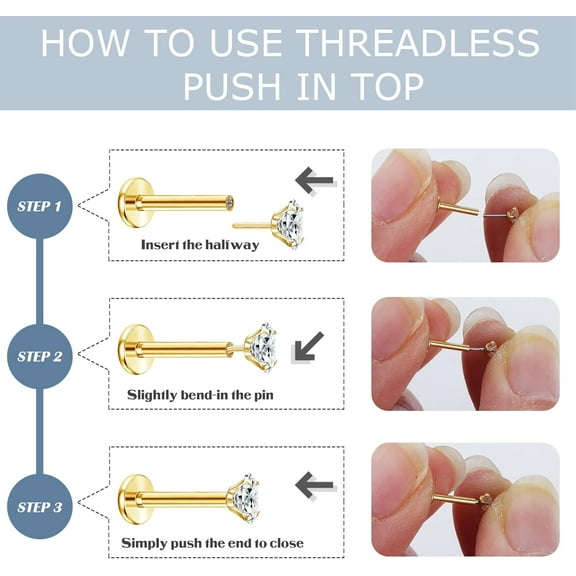 HOW TO USE THREADLESS PUSH IN TOP

STEP 1

Insert the halfway

STEP 2

Slightly bend-in the pin

STEP 3

Simply push the end to close