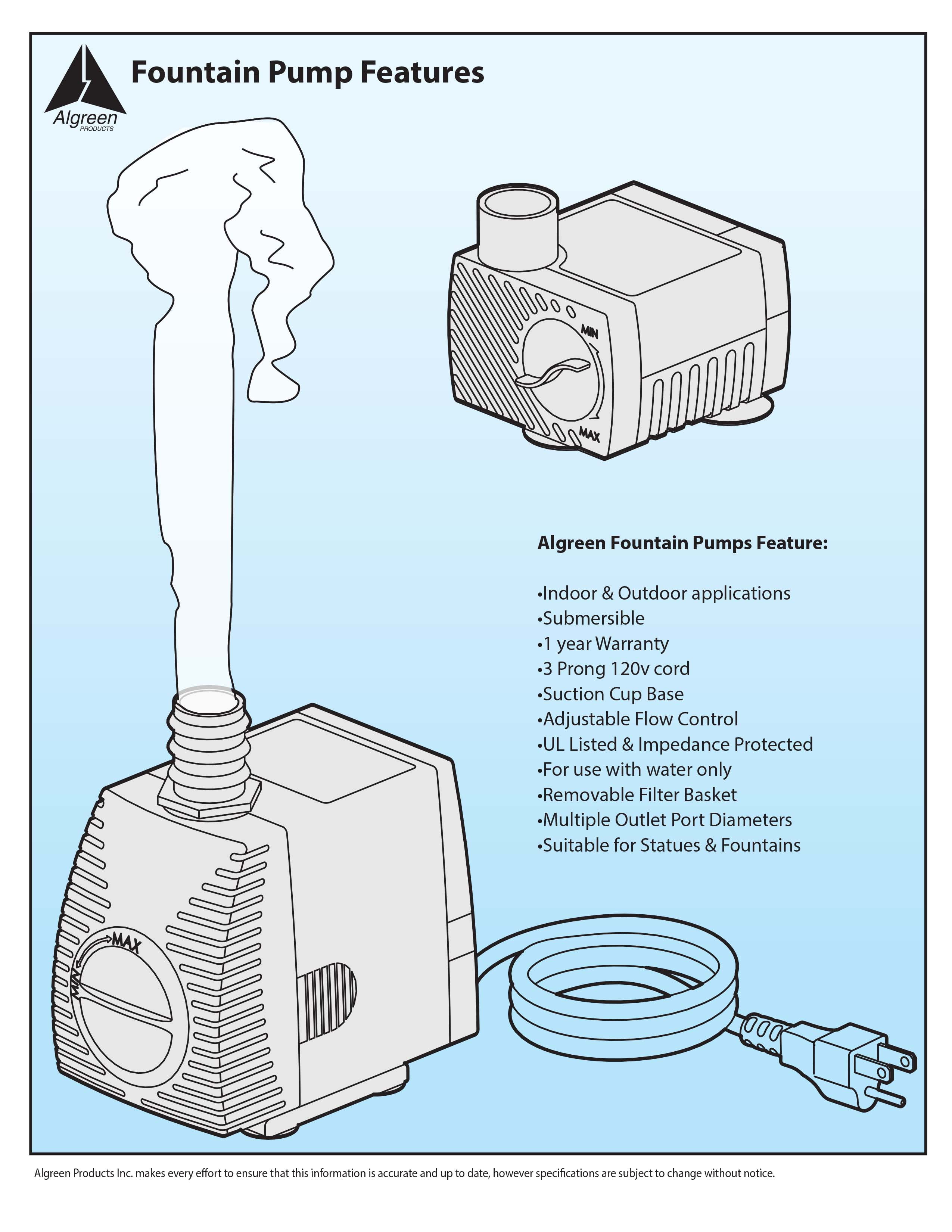 Algreen
PRODUCTS

Fountain Pump Features

MIN
MAX

Algreen Fountain Pumps Feature:

•Indoor & Outdoor applications
•Submersible
•1 year Warranty
•3 Prong 120v cord
•Suction Cup Base
•Adjustable Flow Control
•UL Listed & Impedance Protected
•For use with water only
•Removable Filter Basket
•Multiple Outlet Port Diameters
•Suitable for Statues & Fountains

MAX
MIN

Algreen Products Inc. makes every effort to ensure that this information is accurate and up to date, however specifications are subject to change without notice.