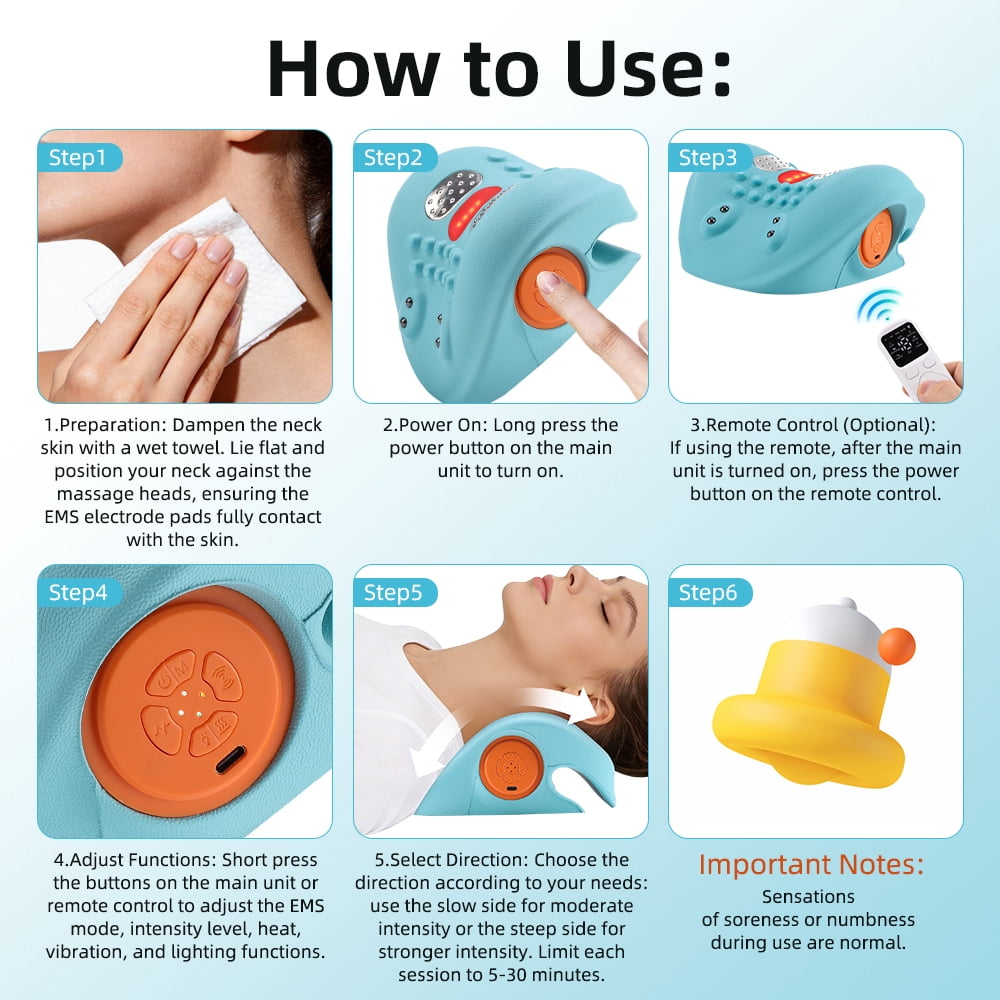 How to Use:

Step1

1.Preparation: Dampen the neck skin with a wet towel. Lie flat and position your neck against the massage heads, ensuring the EMS electrode pads fully contact with the skin.

Step2

2.Power On: Long press the power button on the main unit to turn on.

Step3

3.Remote Control (Optional): If using the remote, after the main unit is turned on, press the power button on the remote control.

Step4

4.Adjust Functions: Short press the buttons on the main unit or remote control to adjust the EMS mode, intensity level, heat, vibration, and lighting functions.

Step5

5.Select Direction: Choose the direction according to your needs: use the slow side for moderate intensity or the steep side for stronger intensity. Limit each session to 5-30 minutes.

Step6

Important Notes:
Sensations of soreness or numbness during use are normal.