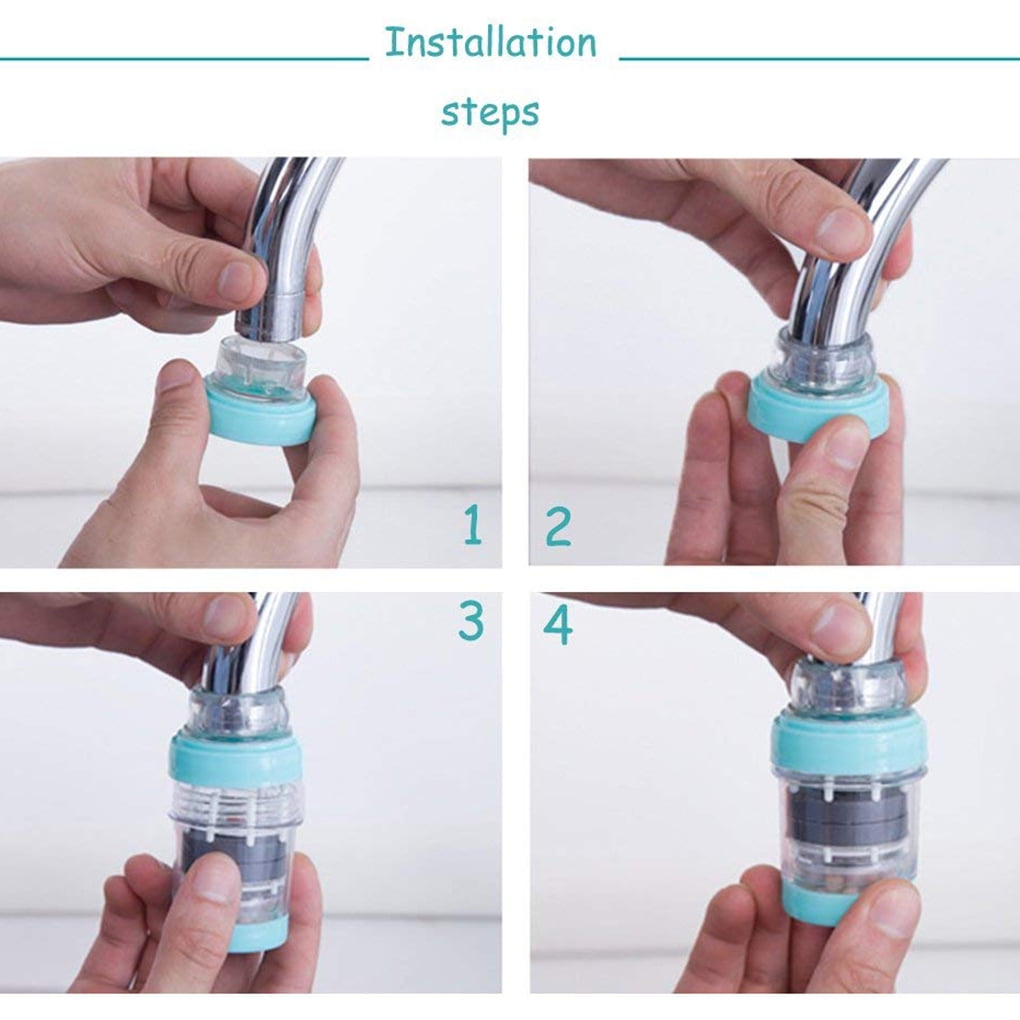 Installation

steps

1 2

3 4