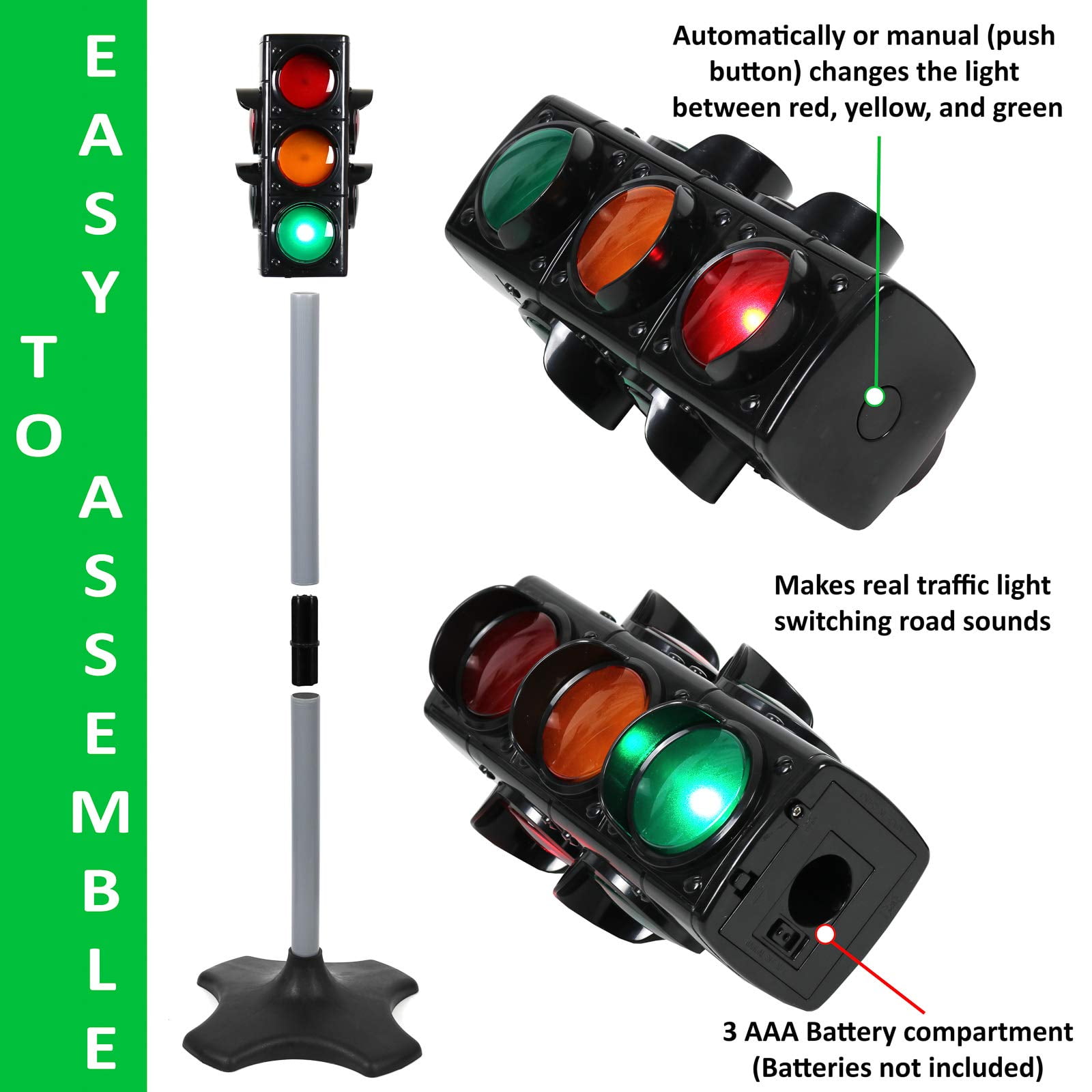 EASY TO ASSEMBLE

Automatically or manual (push button) changes the light between red, yellow, and green

Makes real traffic light switching road sounds

3 AAA Battery compartment (Batteries not included)