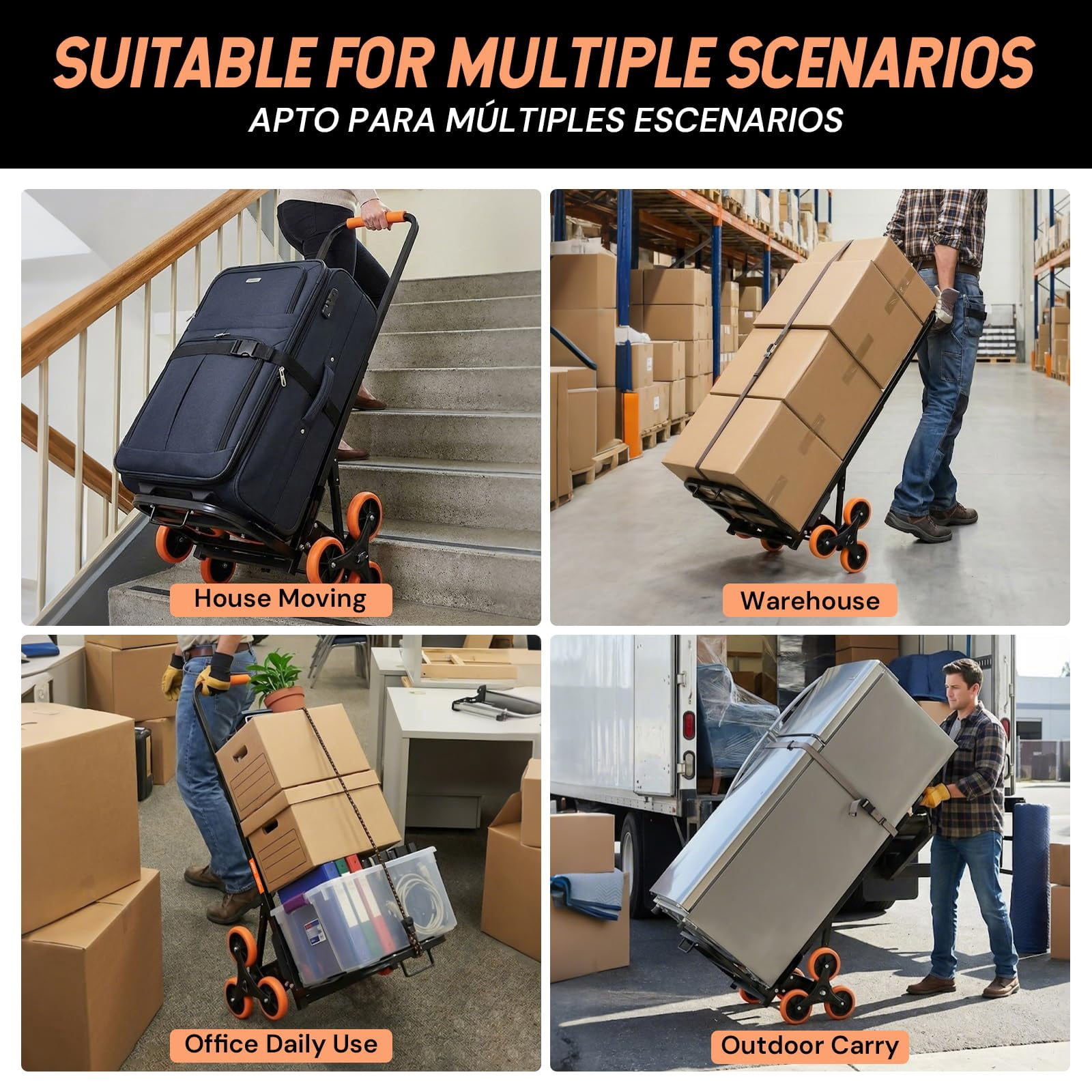 SUITABLE FOR MULTIPLE SCENARIOS
APTO PARA MÚLTIPLES ESCENARIOS

House Moving

Warehouse

Office Daily Use

Outdoor Carry