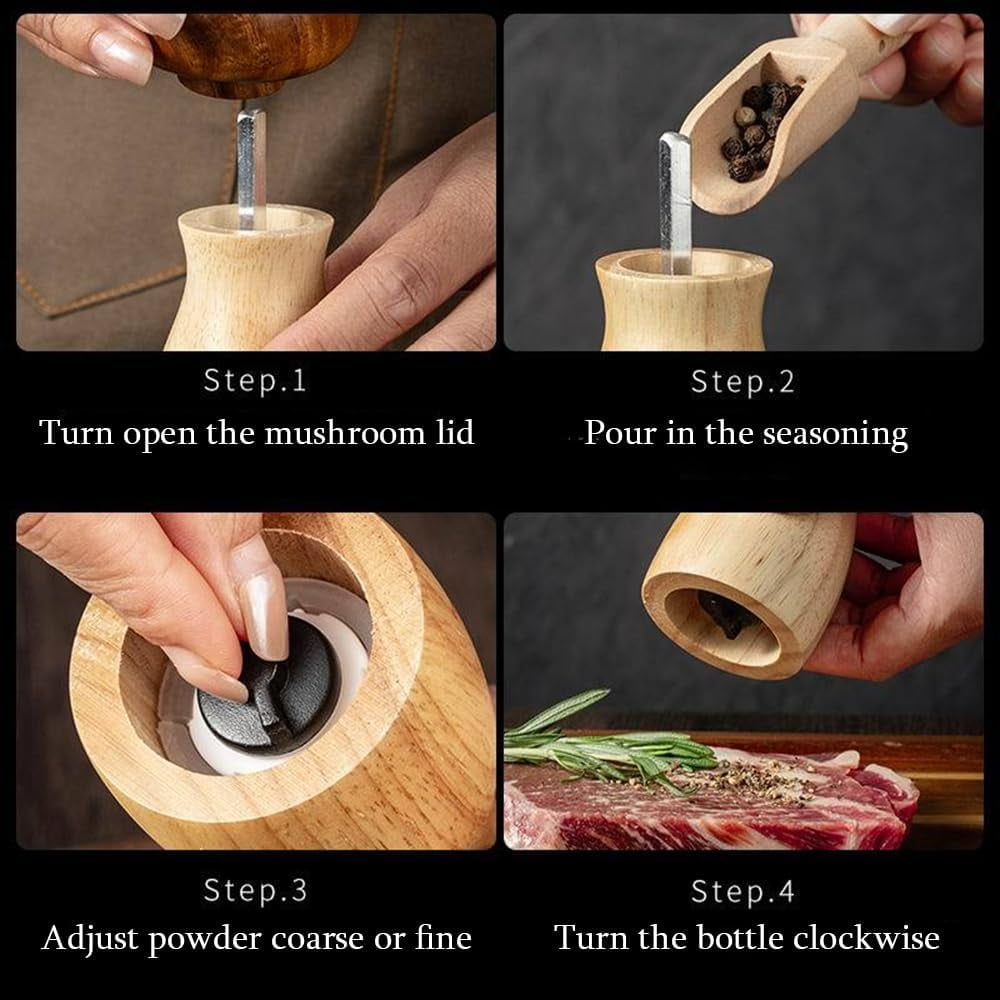 Step.1
Turn open the mushroom lid

Step.2
Pour in the seasoning

Step.3
Adjust powder coarse or fine

Step.4
Turn the bottle clockwise