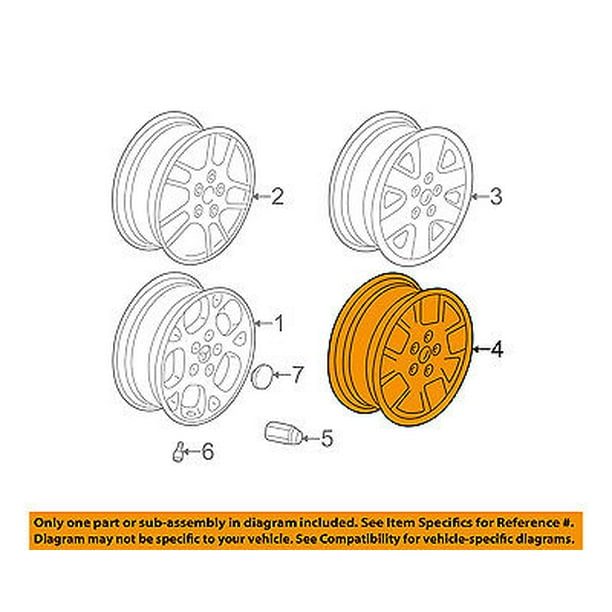 2

3

1

4

7

5

6

Only one part or sub-assembly in diagram included. See Item Specifics for Reference #. Diagram may not be specific to your vehicle. See Compatibility for vehicle-specific diagrams.