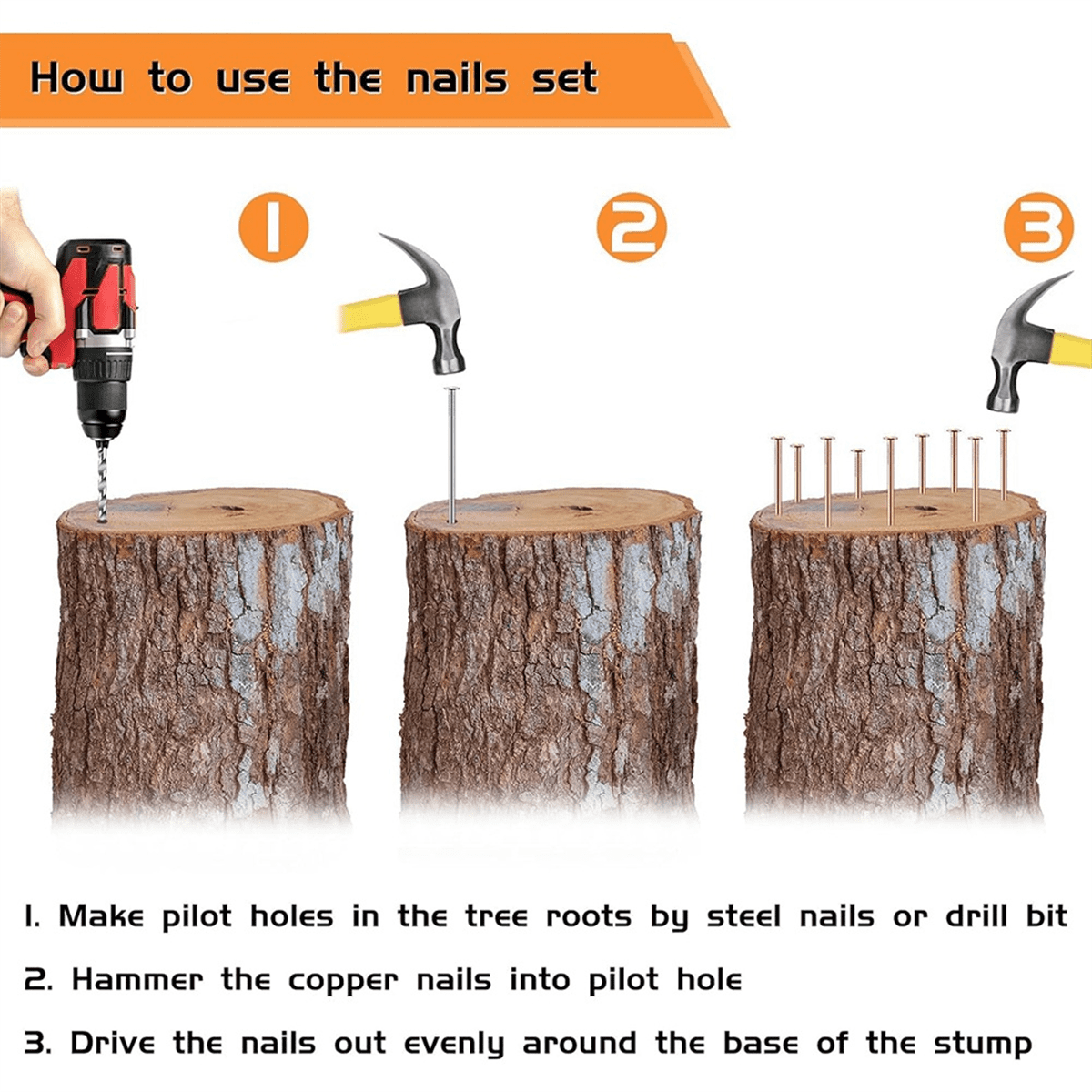 How to use the nails set

1

2

3

1. Make pilot holes in the tree roots by steel nails or drill bit

2. Hammer the copper nails into pilot hole

3. Drive the nails out evenly around the base of the stump