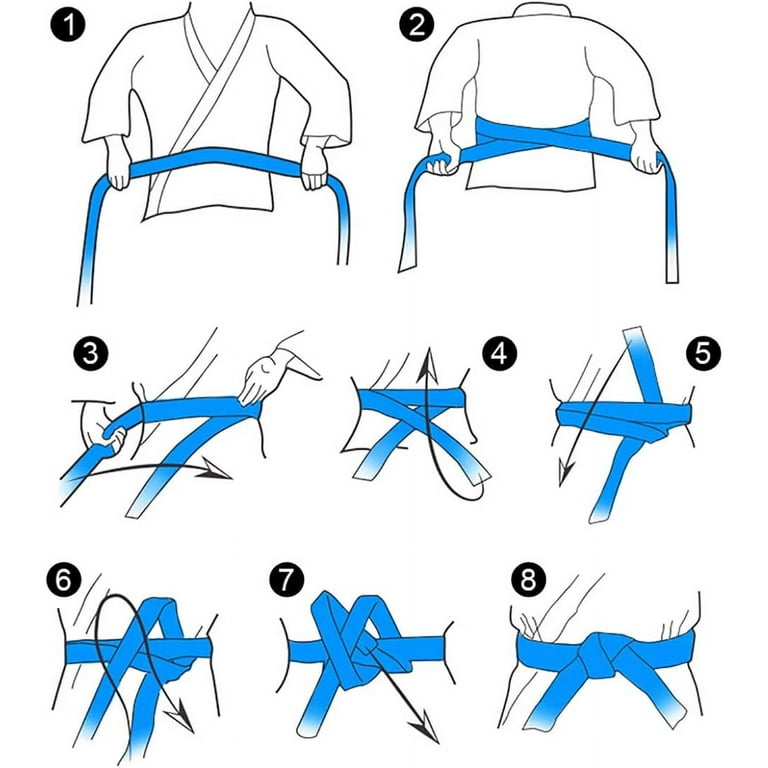 1
2
3
4
5
6
7
8