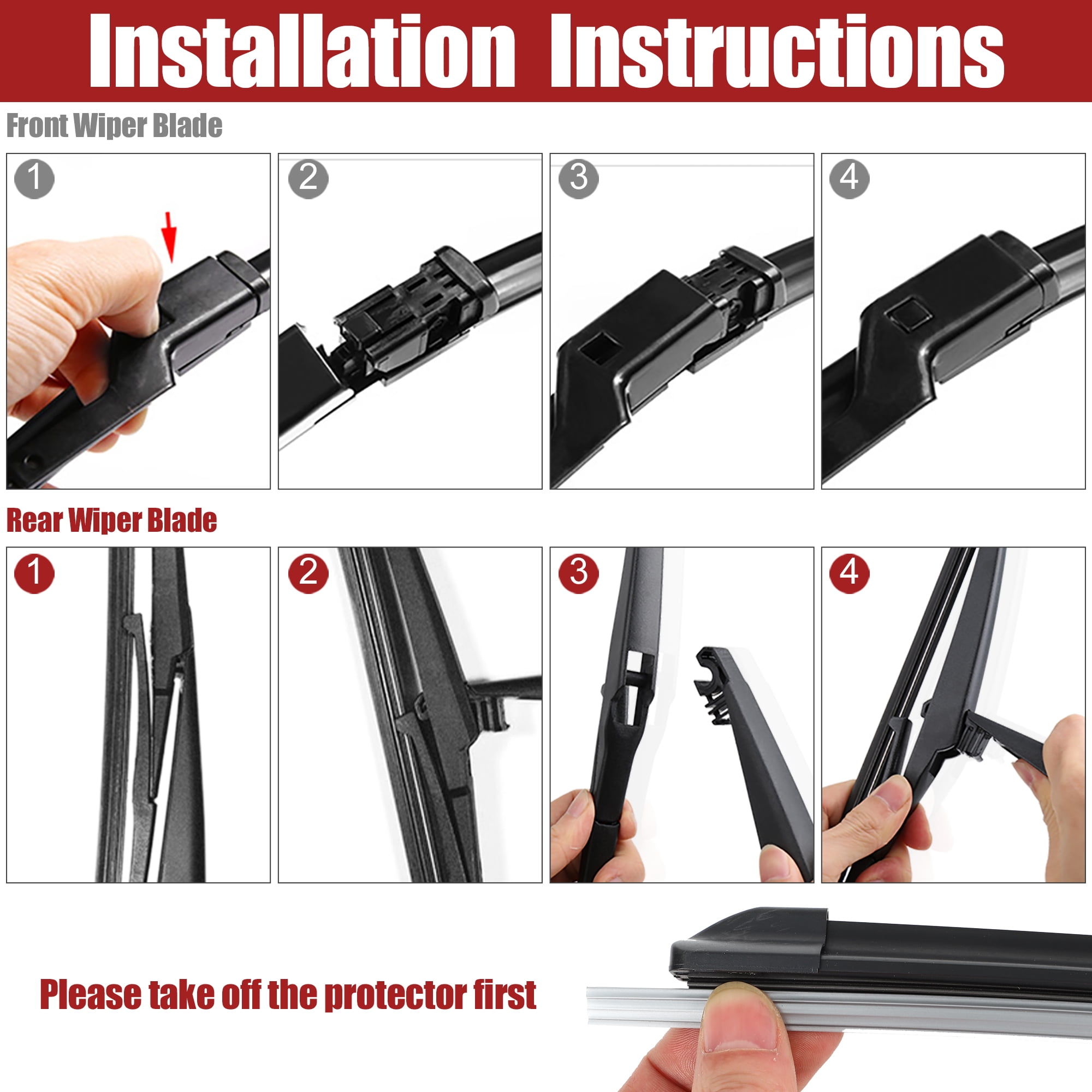 Installation Instructions

Front Wiper Blade

1

2

3

4

Rear Wiper Blade

1

2

3

4

Please take off the protector first